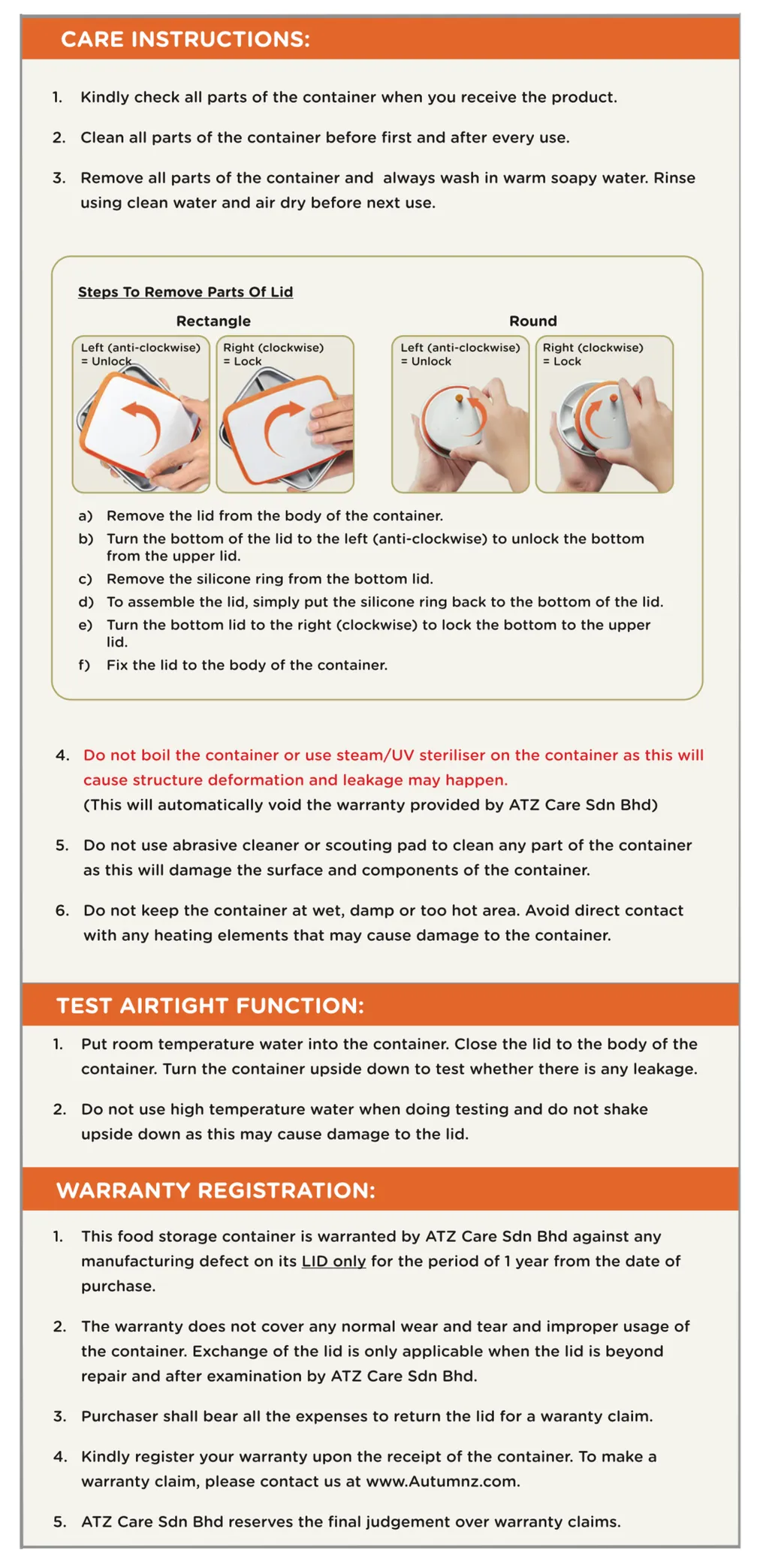 CARE INSTRUCTIONS:

1. Kindly check all parts of the container when you receive the product.

2. Clean all parts of the container before first and after every use.

3. Remove all parts of the container and always wash in warm soapy water. Rinse using clean water and air dry before next use.

Steps To Remove Parts Of Lid

Rectangle

Left (anti-clockwise) = Unlock

Right (clockwise) = Lock

Round

Left (anti-clockwise) = Unlock

Right (clockwise) = Lock

a) Remove the lid from the body of the container.
b) Turn the bottom of the lid to the left (anti-clockwise) to unlock the bottom from the upper lid.
c) Remove the silicone ring from the bottom lid.
d) To assemble the lid, simply put the silicone ring back to the bottom of the lid.
e) Turn the bottom lid to the right (clockwise) to lock the bottom to the upper lid.
f) Fix the lid to the body of the container.

4. Do not boil the container or use steam/UV steriliser on the container as this will cause structure deformation and leakage may happen.
(This will automatically void the warranty provided by ATZ Care Sdn Bhd)

5. Do not use abrasive cleaner or scouting pad to clean any part of the container as this will damage the surface and components of the container.

6. Do not keep the container at wet, damp or too hot area. Avoid direct contact with any heating elements that may cause damage to the container.

TEST AIRTIGHT FUNCTION:

1. Put room temperature water into the container. Close the lid to the body of the container. Turn the container upside down to test whether there is any leakage.

2. Do not use high temperature water when doing testing and do not shake upside down as this may cause damage to the lid.

WARRANTY REGISTRATION:

1. This food storage container is warranted by ATZ Care Sdn Bhd against any manufacturing defect on its LID only for the period of 1 year from the date of purchase.

2. The warranty does not cover any normal wear and tear and improper usage of the container. Exchange of the lid is only applicable when the lid is beyond repair and after examination by ATZ Care Sdn Bhd.

3. Purchaser shall bear all the expenses to return the lid for a waranty claim.

4. Kindly register your warranty upon the receipt of the container. To make a warranty claim, please contact us at www.Autumnz.com.

5. ATZ Care Sdn Bhd reserves the final judgement over warranty claims.