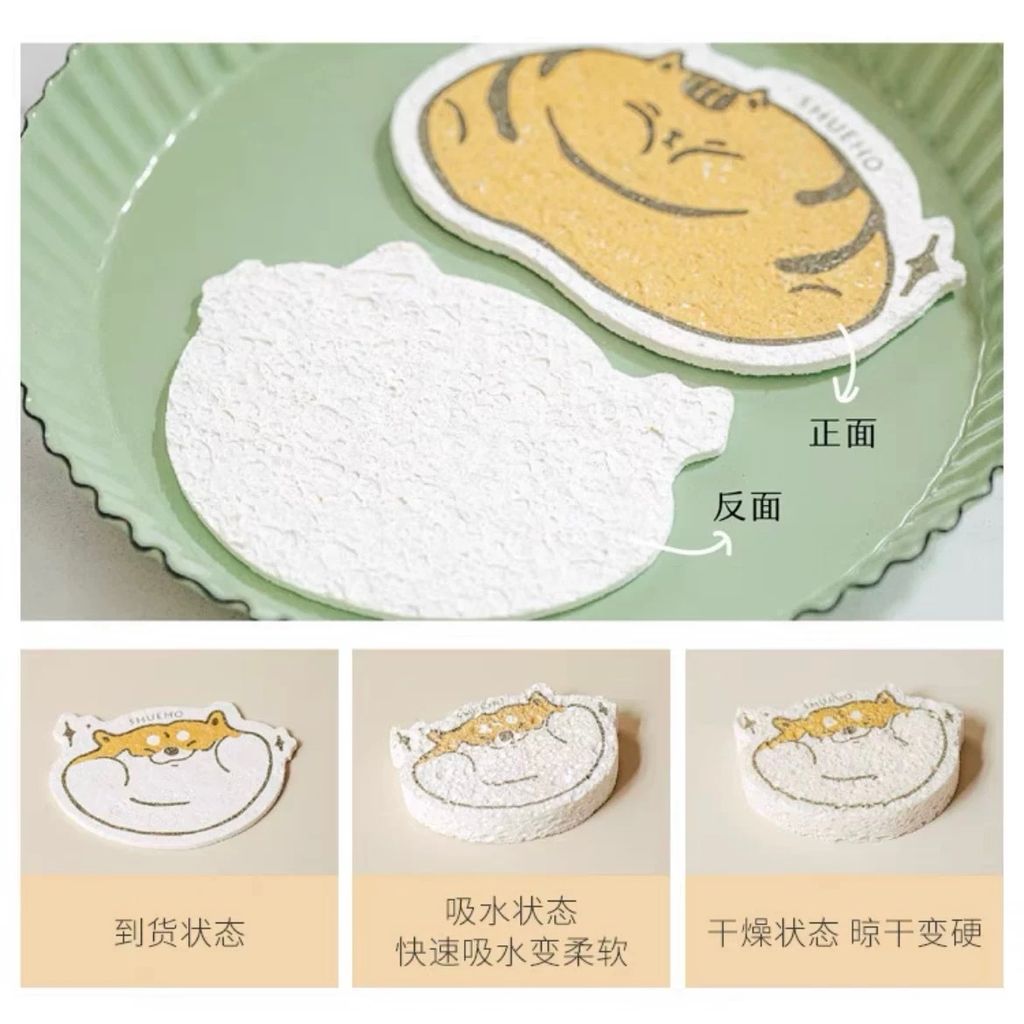 SHUEHO

正面

反面

SHUEHO

到货状态

吸水状态
快速吸水变柔软

干燥状态 晾干变硬