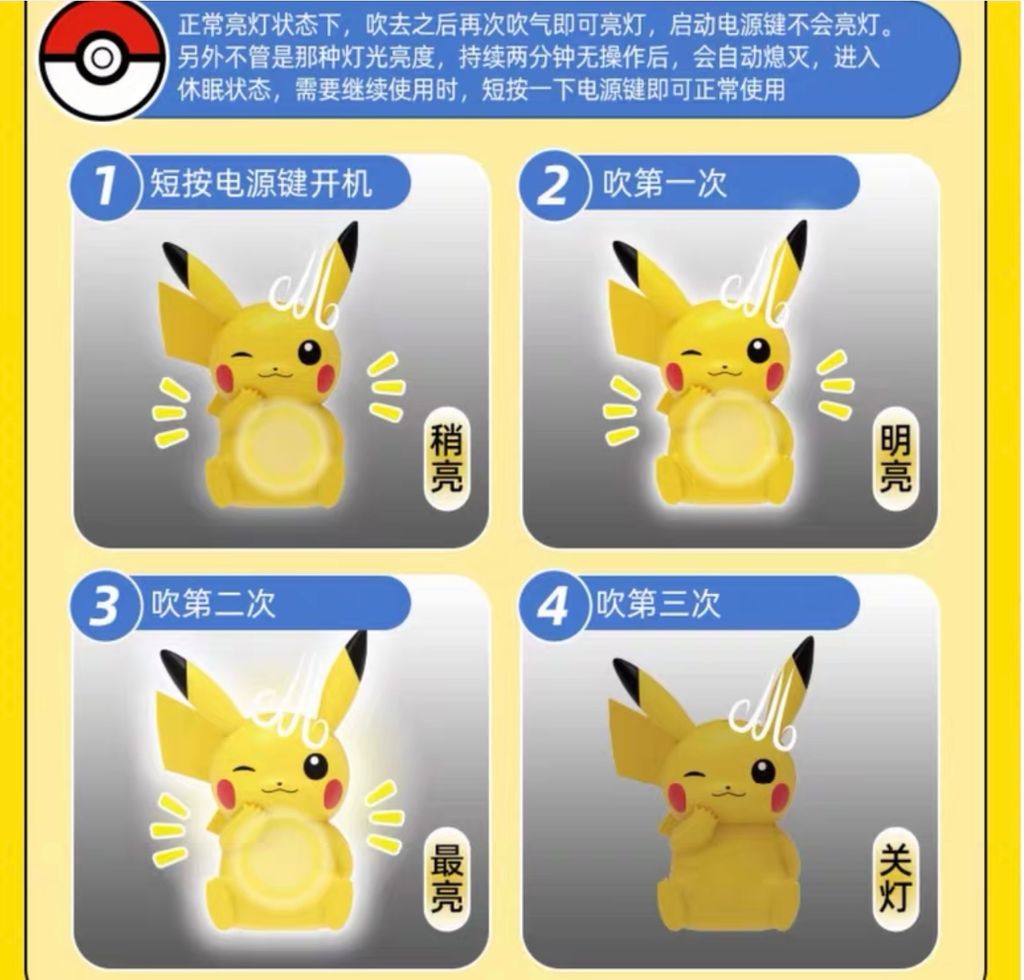 正常亮灯状态下，吹去之后再次吹气即可亮灯，启动电源键不会亮灯。另外不管是那种灯光亮度，持续两分钟无操作后，会自动熄灭，进入休眠状态，需要继续使用时，短按一下电源键即可正常使用

1 短按电源键开机

稍亮

2 吹第一次

明亮

3 吹第二次

最亮

4 吹第三次

关灯