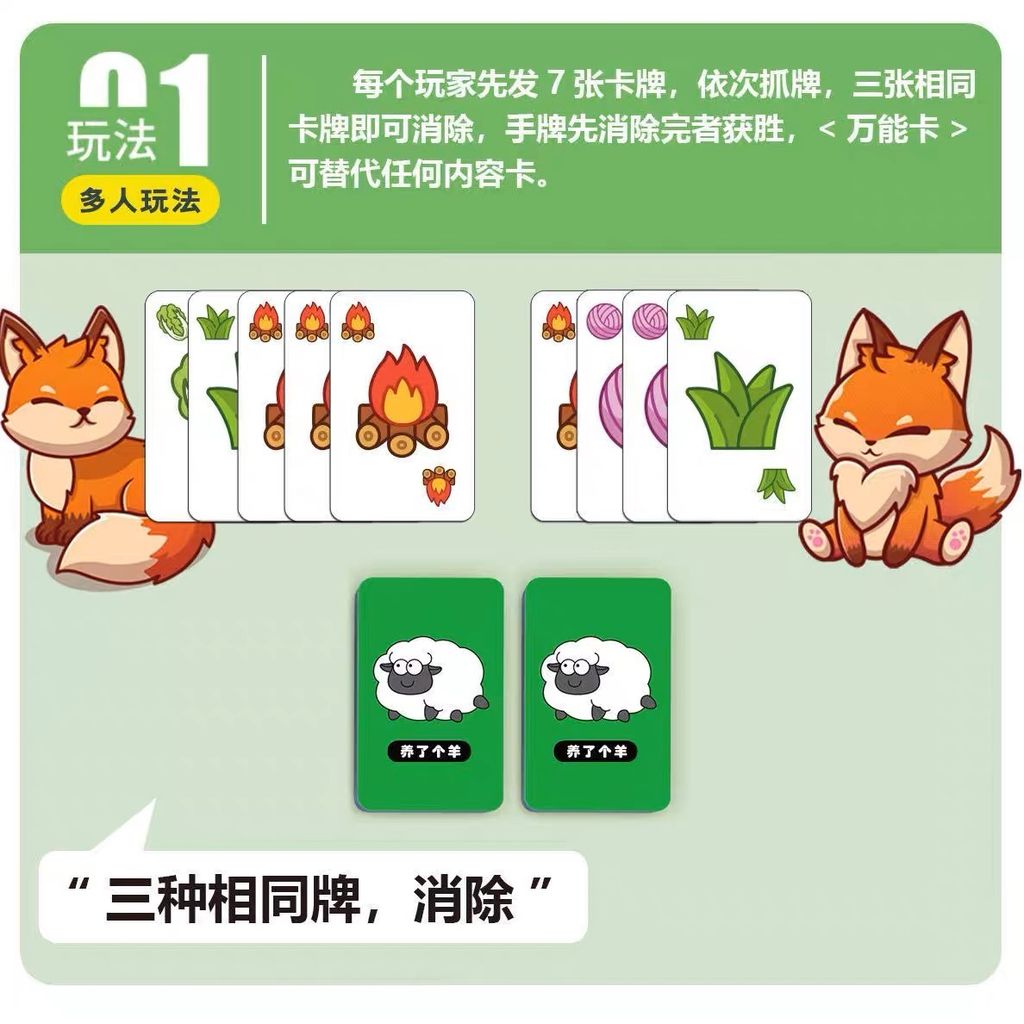 01
玩法
多人玩法

每个玩家先发 7 张卡牌，依次抓牌，三张相同卡牌即可消除，手牌先消除完者获胜，< 万能卡 > 可替代任何内容卡。

养了个羊

养了个羊

“ 三种相同牌，消除 ”