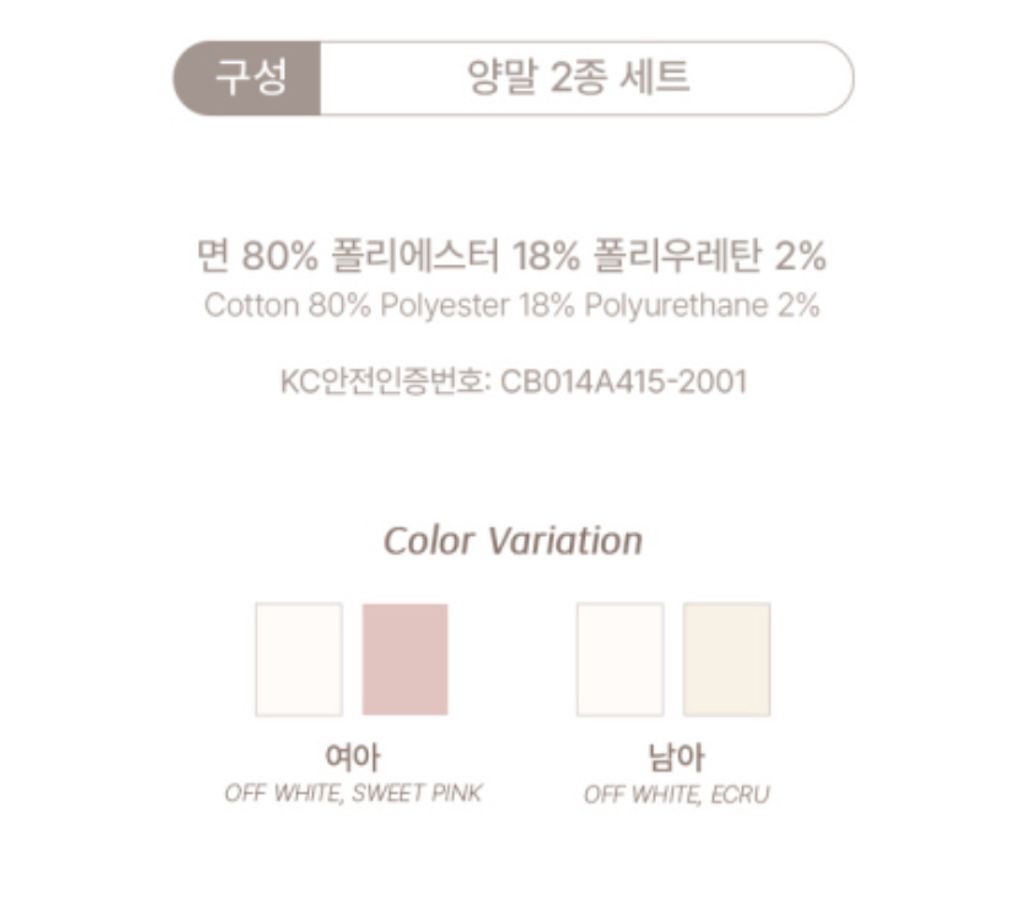 구성 양말 2종 세트

면 80% 폴리에스터 18% 폴리우레탄 2%
Cotton 80% Polyester 18% Polyurethane 2%

KC안전인증번호: CB014A415-2001

Color Variation

여아
OFF WHITE, SWEET PINK

남아
OFF WHITE, ECRU