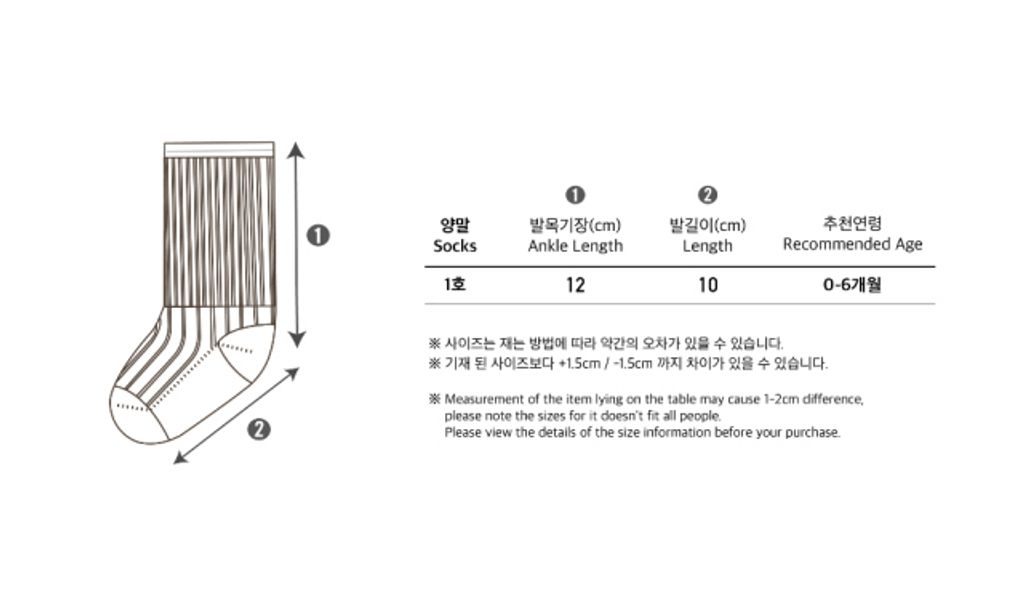 ❶

❷

| 양말 Socks | ❶ 발목기장(cm) Ankle Length | ❷ 발길이(cm) Length | 추천연령 Recommended Age |
|---|---|---|---|
| 1호 | 12 | 10 | 0-6개월 |

※ 사이즈는 재는 방법에 따라 약간의 오차가 있을 수 있습니다.
※ 기재 된 사이즈보다 +1.5cm / -1.5cm 까지 차이가 있을 수 있습니다.

※ Measurement of the item lying on the table may cause 1-2cm difference, please note the sizes for it doesn't fit all people. Please view the details of the size information before your purchase.