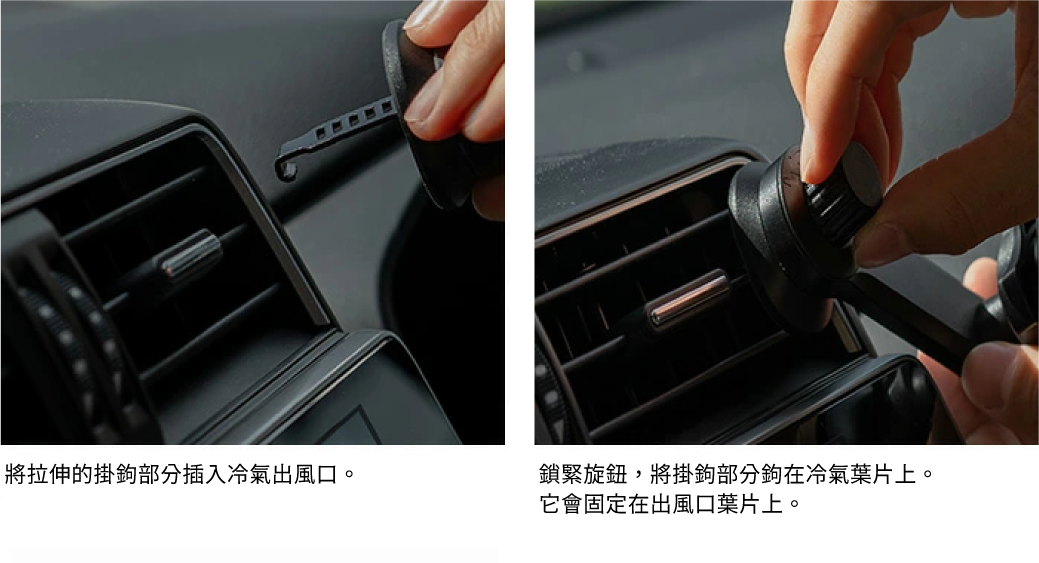 將拉伸的掛鉤部分插入冷氣出風口。

鎖緊旋鈕，將掛鉤部分鉤在冷氣葉片上。
它會固定在出風口葉片上。