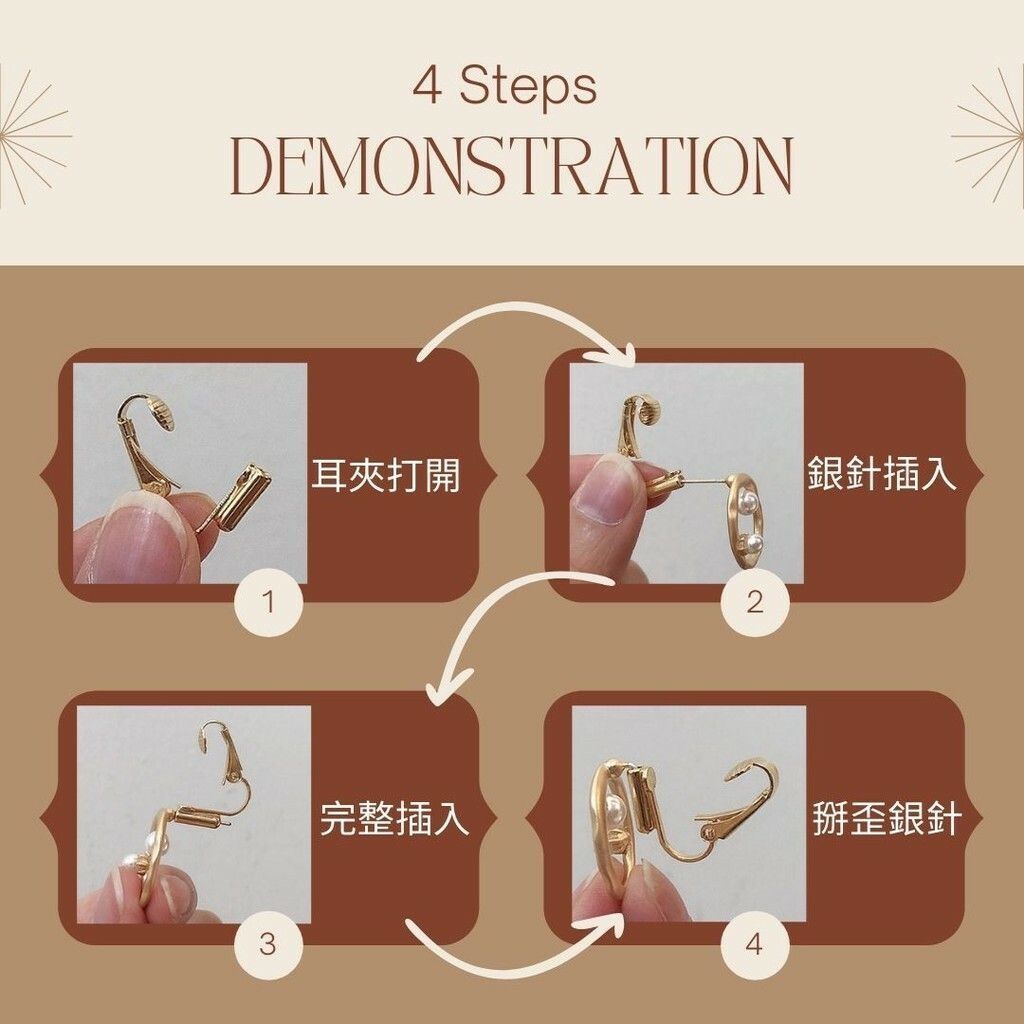 4 Steps
DEMONSTRATION

耳夾打開
1

銀針插入
2

完整插入
3

掰歪銀針
4