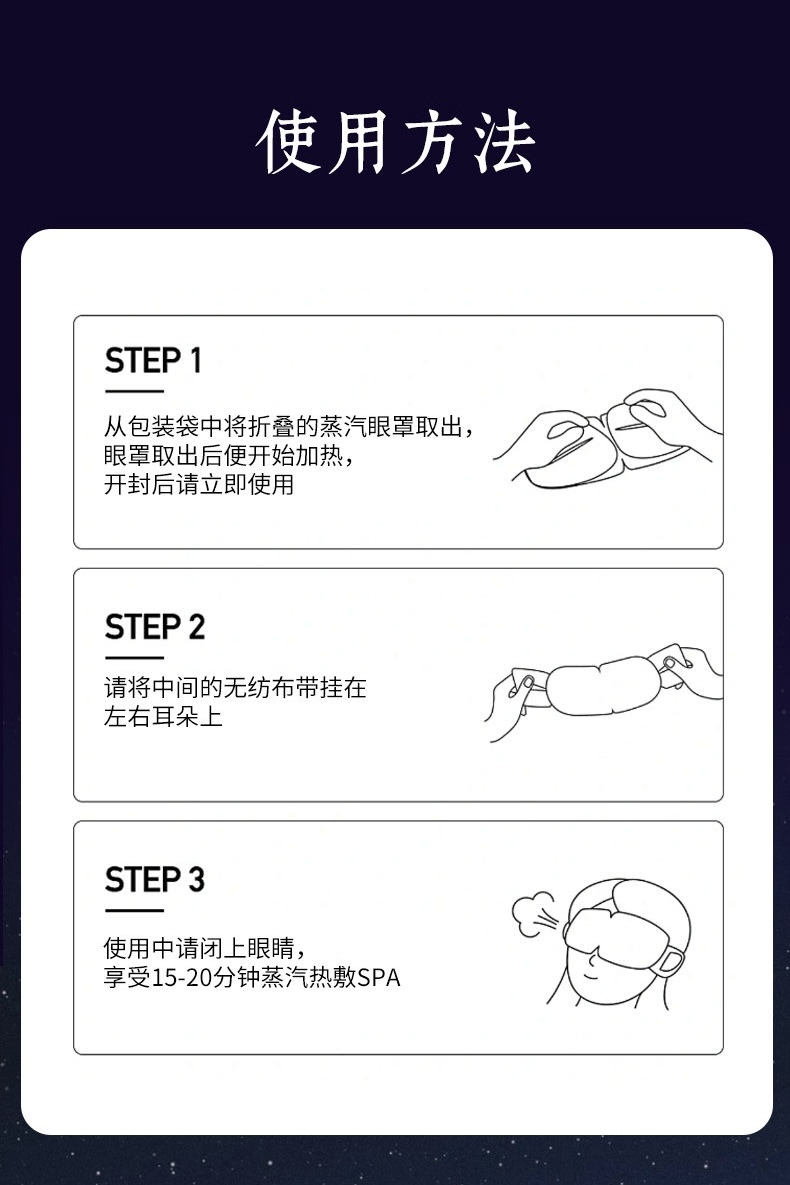 使用方法

STEP 1

从包装袋中将折叠的蒸汽眼罩取出，眼罩取出后便开始加热，开封后请立即使用

STEP 2

请将中间的无纺布带挂在左右耳朵上

STEP 3

使用中请闭上眼睛，享受15-20分钟蒸汽热敷SPA