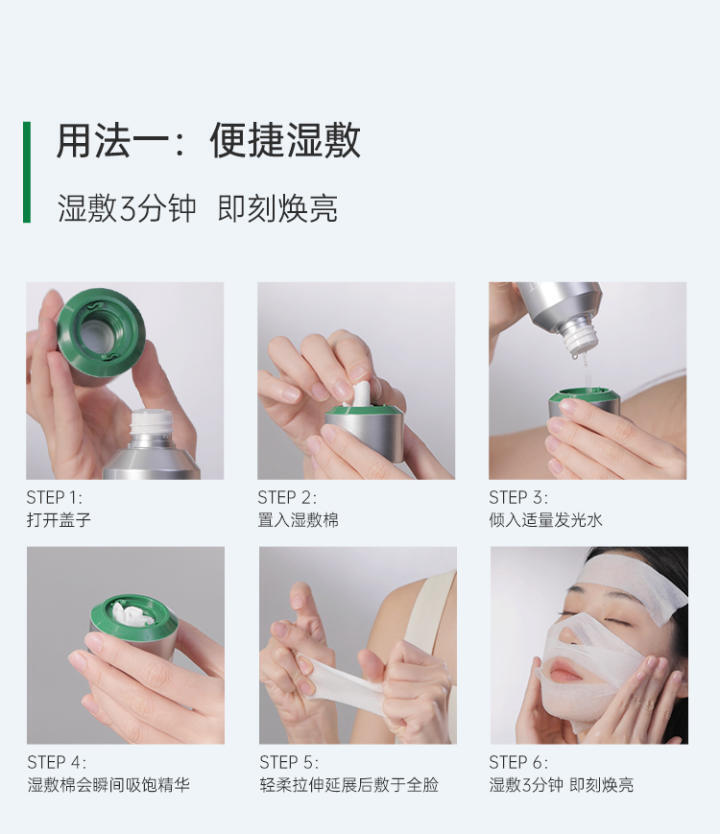 用法一：便捷湿敷

湿敷3分钟 即刻焕亮

STEP 1:
打开盖子

STEP 2:
置入湿敷棉

STEP 3:
倾入适量发光水

STEP 4:
湿敷棉会瞬间吸饱精华

STEP 5:
轻柔拉伸延展后敷于全脸

STEP 6:
湿敷3分钟 即刻焕亮