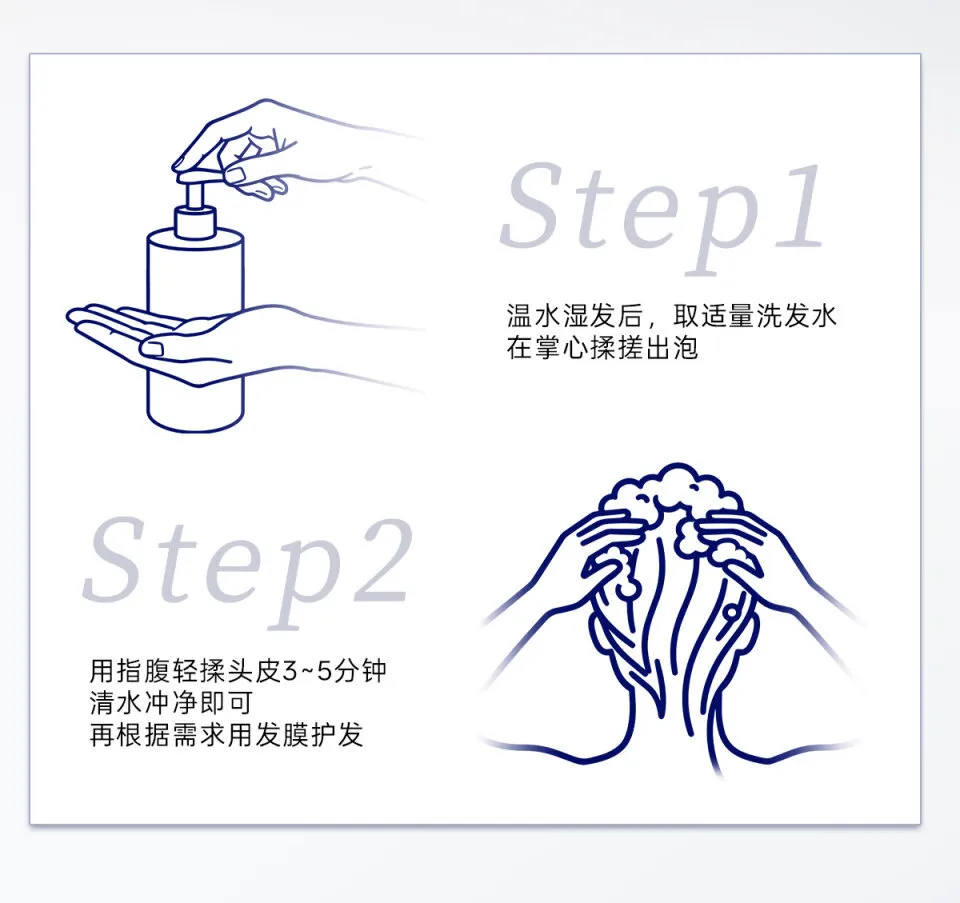 Step1

温水湿发后，取适量洗发水
在掌心揉搓出泡

Step2

用指腹轻揉头皮3~5分钟
清水冲净即可
再根据需求用发膜护发