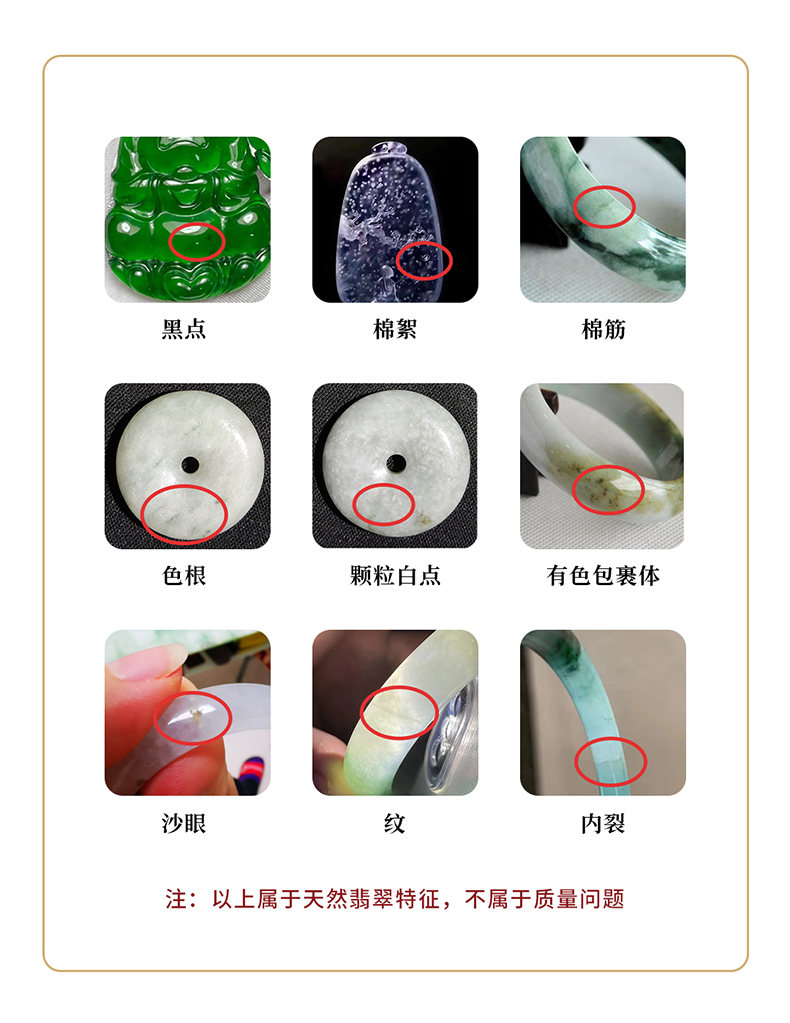 黑点

棉絮

棉筋

色根

颗粒白点

有色包裹体

沙眼

纹

内裂

注：以上属于天然翡翠特征，不属于质量问题