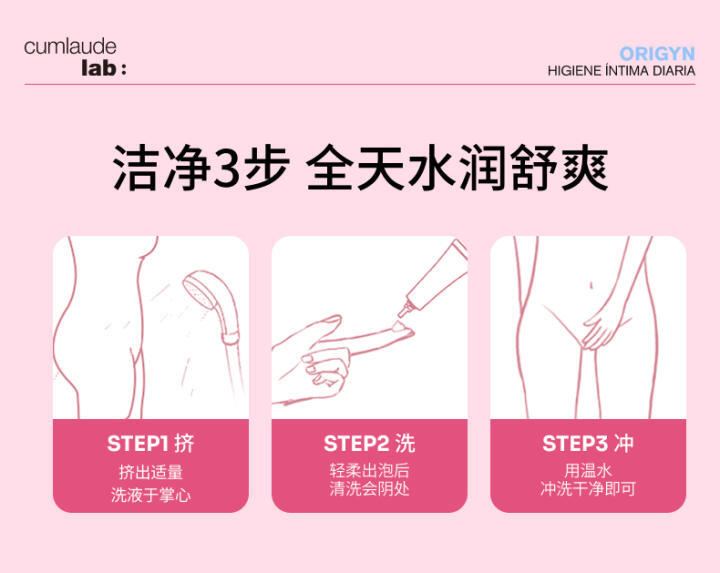 cumlaude
lab:

ORIGYN
HIGIENE ÍNTIMA DIARIA

洁净3步 全天水润舒爽

STEP1 挤
挤出适量
洗液于掌心

STEP2 洗
轻柔出泡后
清洗会阴处

STEP3 冲
用温水
冲洗干净即可