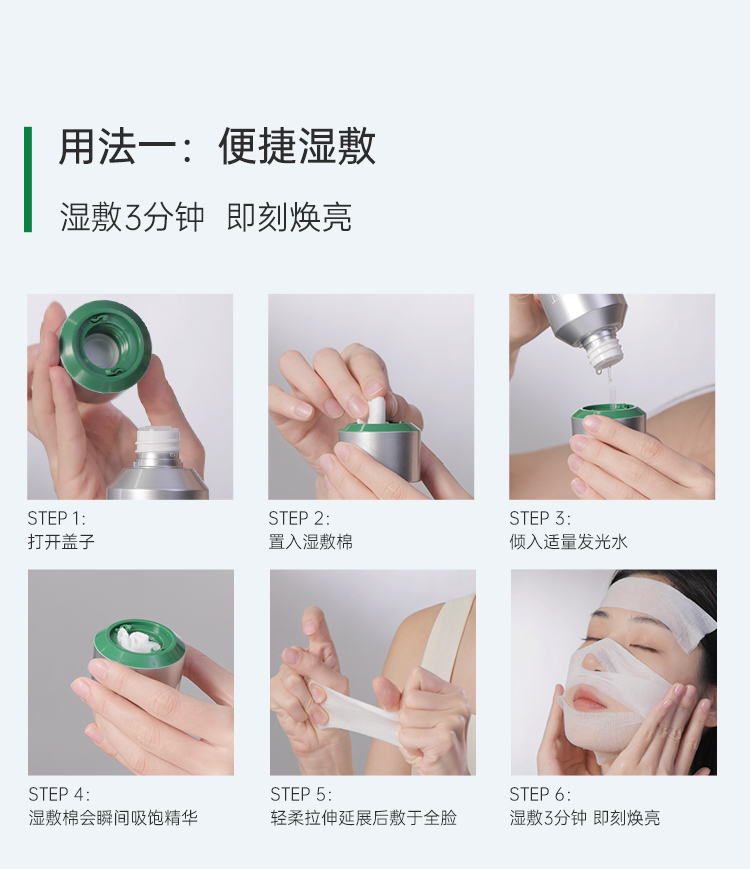 用法一：便捷湿敷

湿敷3分钟 即刻焕亮

STEP 1:
打开盖子

STEP 2:
置入湿敷棉

STEP 3:
倾入适量发光水

STEP 4:
湿敷棉会瞬间吸饱精华

STEP 5:
轻柔拉伸延展后敷于全脸

STEP 6:
湿敷3分钟 即刻焕亮