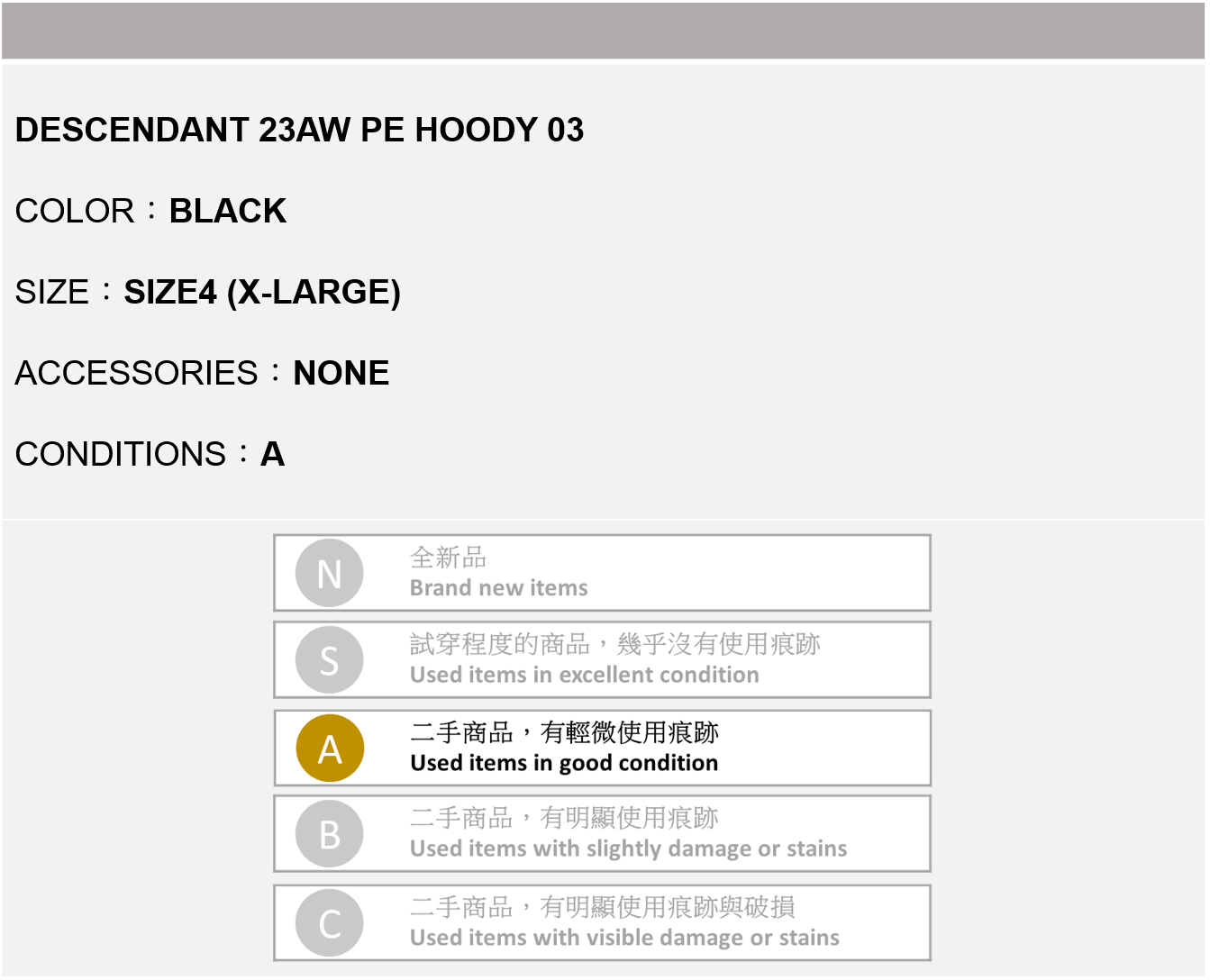 DESCENDANT 23AW PE HOODY 03

COLOR：BLACK

SIZE：SIZE4 (X-LARGE)

ACCESSORIES：NONE

CONDITIONS：A

N
全新品
Brand new items

S
試穿程度的商品，幾乎沒有使用痕跡
Used items in excellent condition

A
二手商品，有輕微使用痕跡
Used items in good condition

B
二手商品，有明顯使用痕跡
Used items with slightly damage or stains

C
二手商品，有明顯使用痕跡與破損
Used items with visible damage or stains