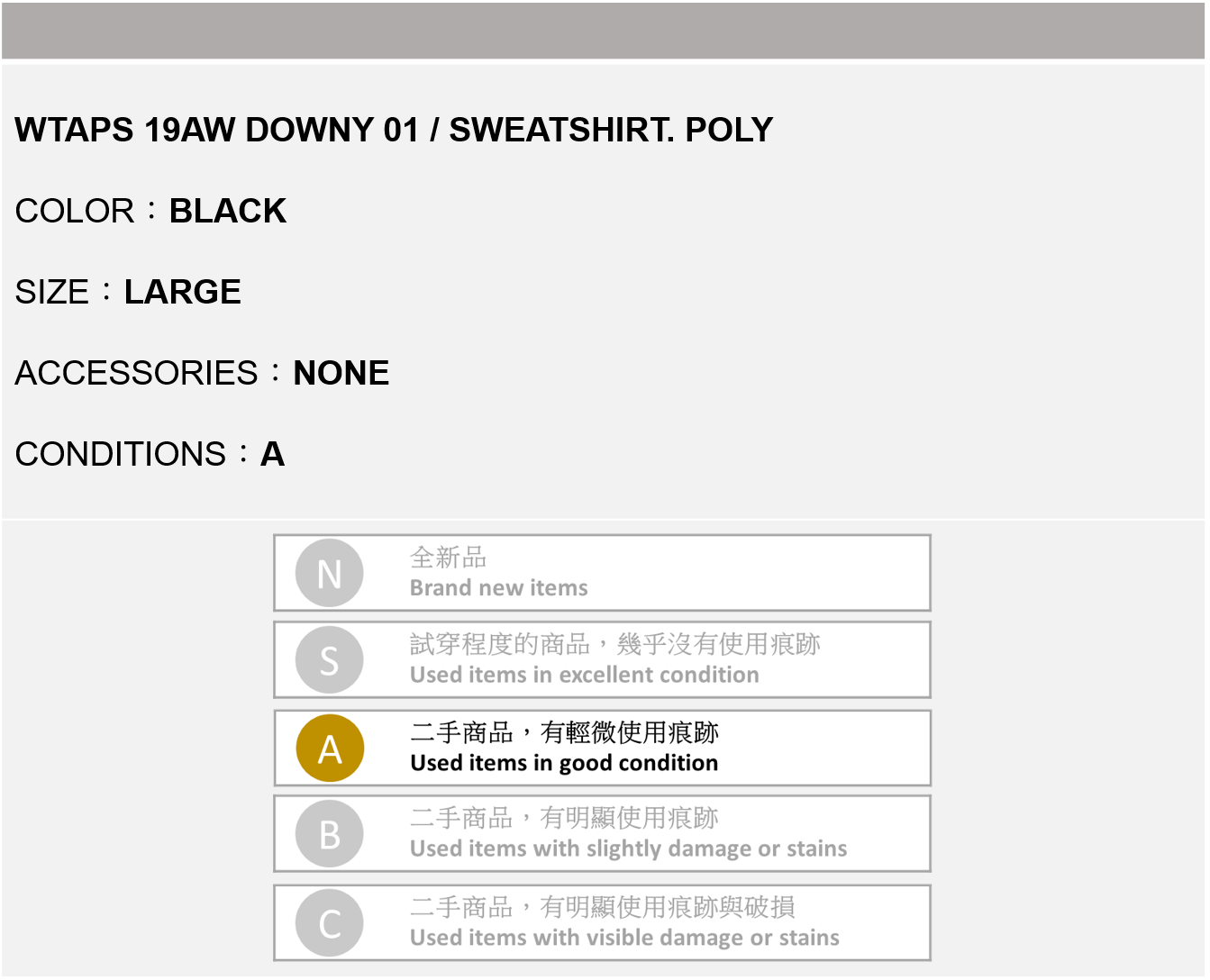 WTAPS 19AW DOWNY 01 / SWEATSHIRT. POLY

COLOR：BLACK

SIZE：LARGE

ACCESSORIES：NONE

CONDITIONS：A

N
全新品
Brand new items

S
試穿程度的商品，幾乎沒有使用痕跡
Used items in excellent condition

A
二手商品，有輕微使用痕跡
Used items in good condition

B
二手商品，有明顯使用痕跡
Used items with slightly damage or stains

C
二手商品，有明顯使用痕跡與破損
Used items with visible damage or stains