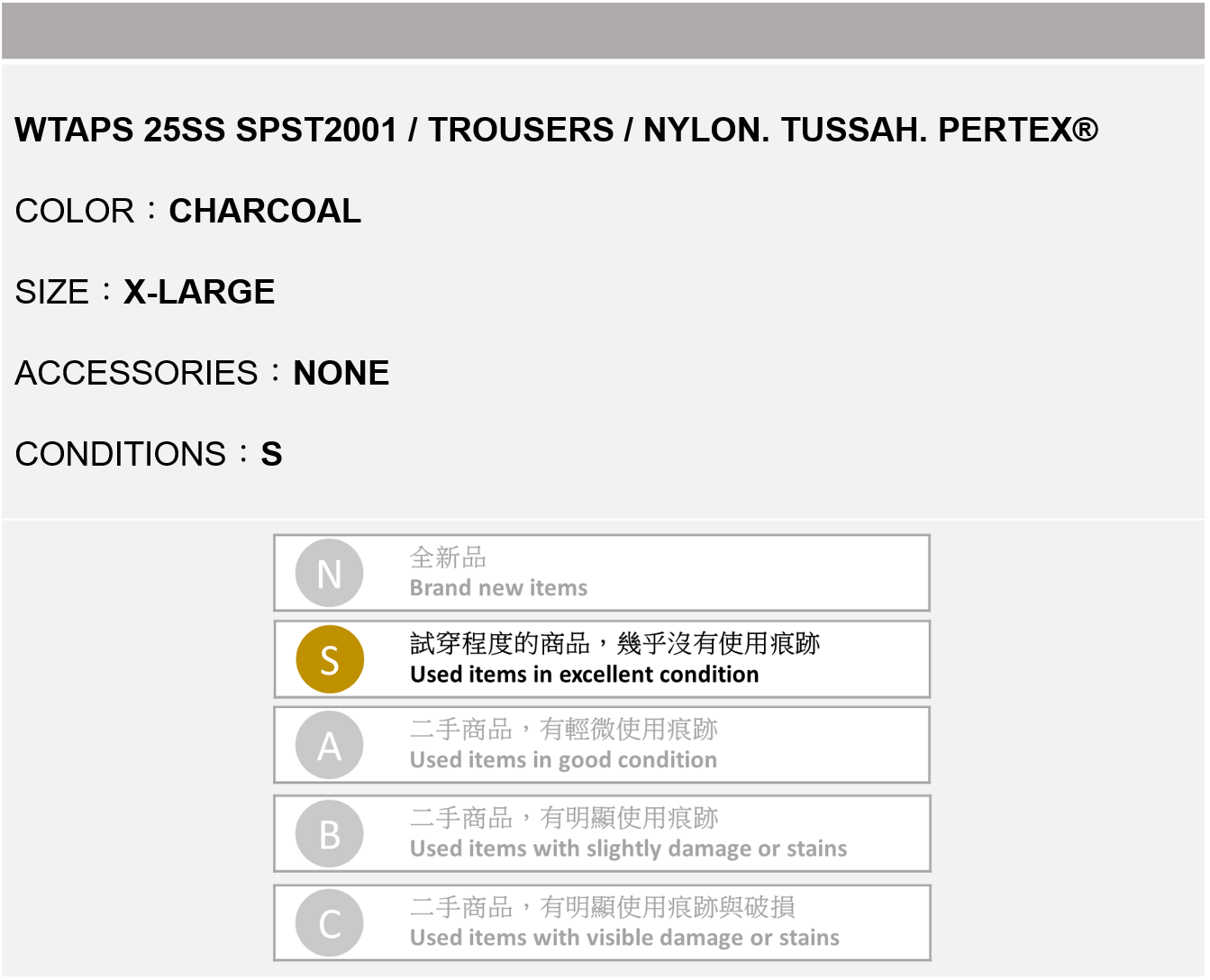 WTAPS 25SS SPST2001 / TROUSERS / NYLON. TUSSAH. PERTEX®

COLOR：CHARCOAL

SIZE：X-LARGE

ACCESSORIES：NONE

CONDITIONS：S

N
全新品
Brand new items

S
試穿程度的商品，幾乎沒有使用痕跡
Used items in excellent condition

A
二手商品，有輕微使用痕跡
Used items in good condition

B
二手商品，有明顯使用痕跡
Used items with slightly damage or stains

C
二手商品，有明顯使用痕跡與破損
Used items with visible damage or stains