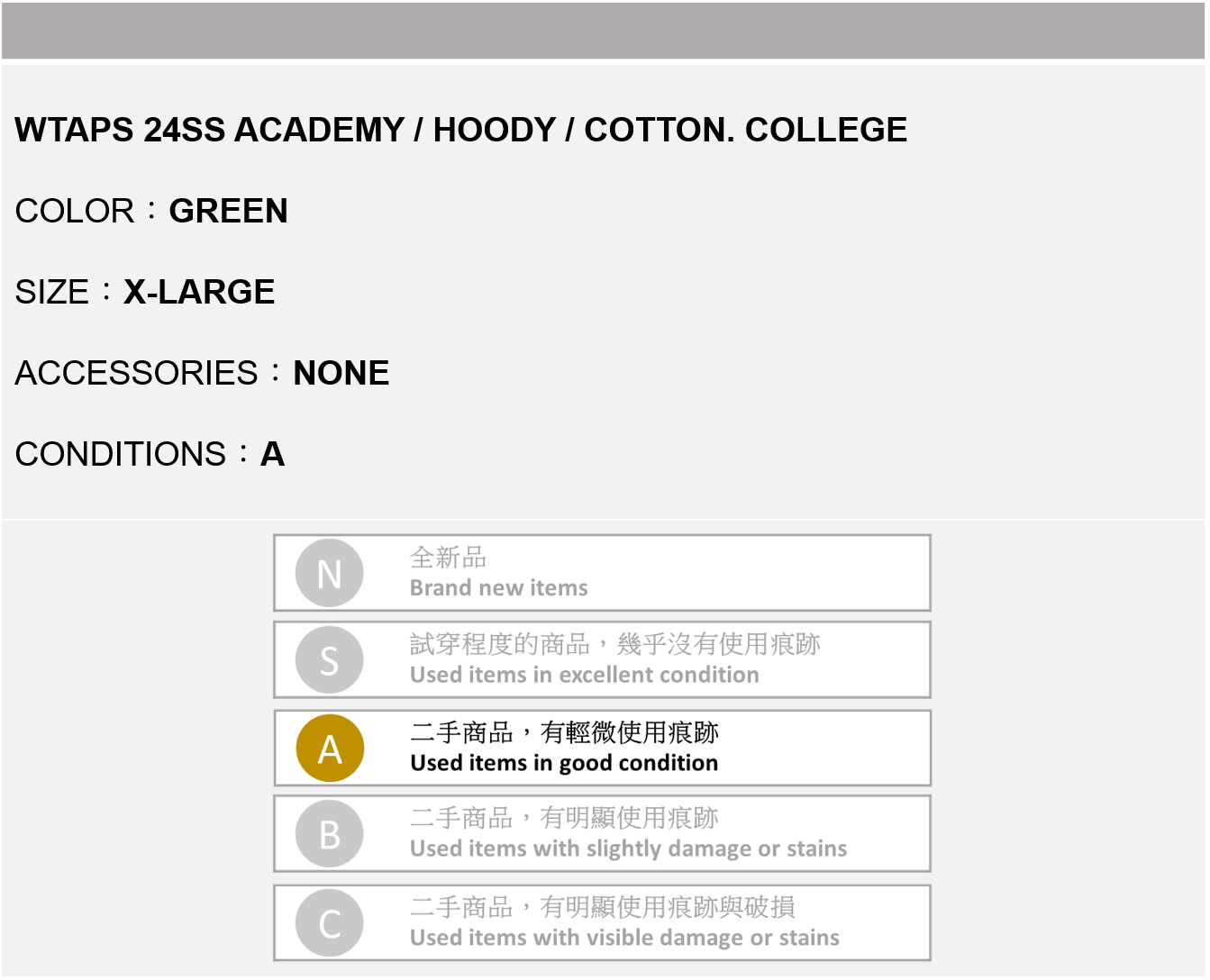 WTAPS 24SS ACADEMY / HOODY / COTTON. COLLEGE

COLOR：GREEN

SIZE：X-LARGE

ACCESSORIES：NONE

CONDITIONS：A

N
全新品
Brand new items

S
試穿程度的商品，幾乎沒有使用痕跡
Used items in excellent condition

A
二手商品，有輕微使用痕跡
Used items in good condition

B
二手商品，有明顯使用痕跡
Used items with slightly damage or stains

C
二手商品，有明顯使用痕跡與破損
Used items with visible damage or stains