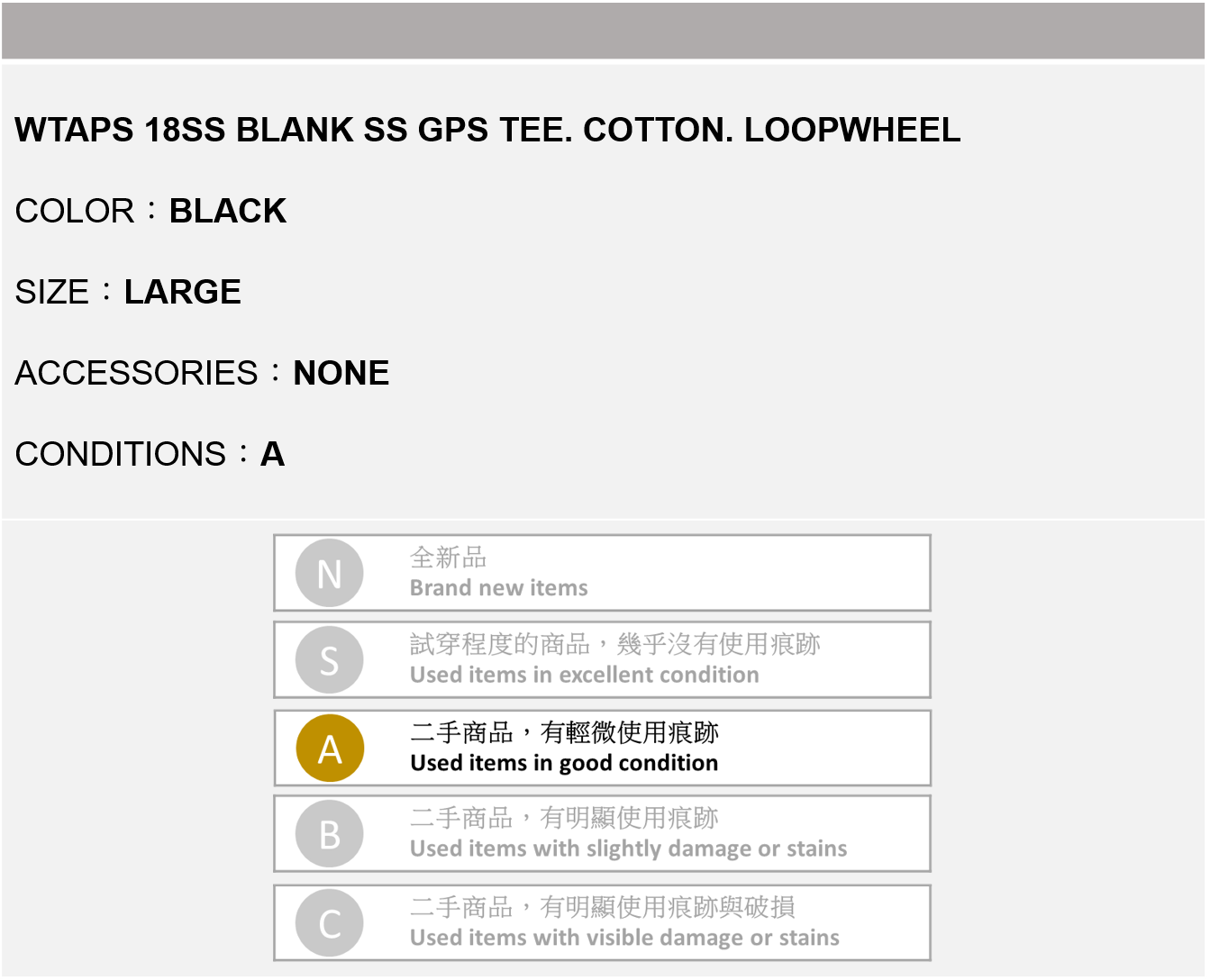 WTAPS 18SS BLANK SS GPS TEE. COTTON. LOOPWHEEL

COLOR：BLACK

SIZE：LARGE

ACCESSORIES：NONE

CONDITIONS：A

N
全新品
Brand new items

S
試穿程度的商品，幾乎沒有使用痕跡
Used items in excellent condition

A
二手商品，有輕微使用痕跡
Used items in good condition

B
二手商品，有明顯使用痕跡
Used items with slightly damage or stains

C
二手商品，有明顯使用痕跡與破損
Used items with visible damage or stains