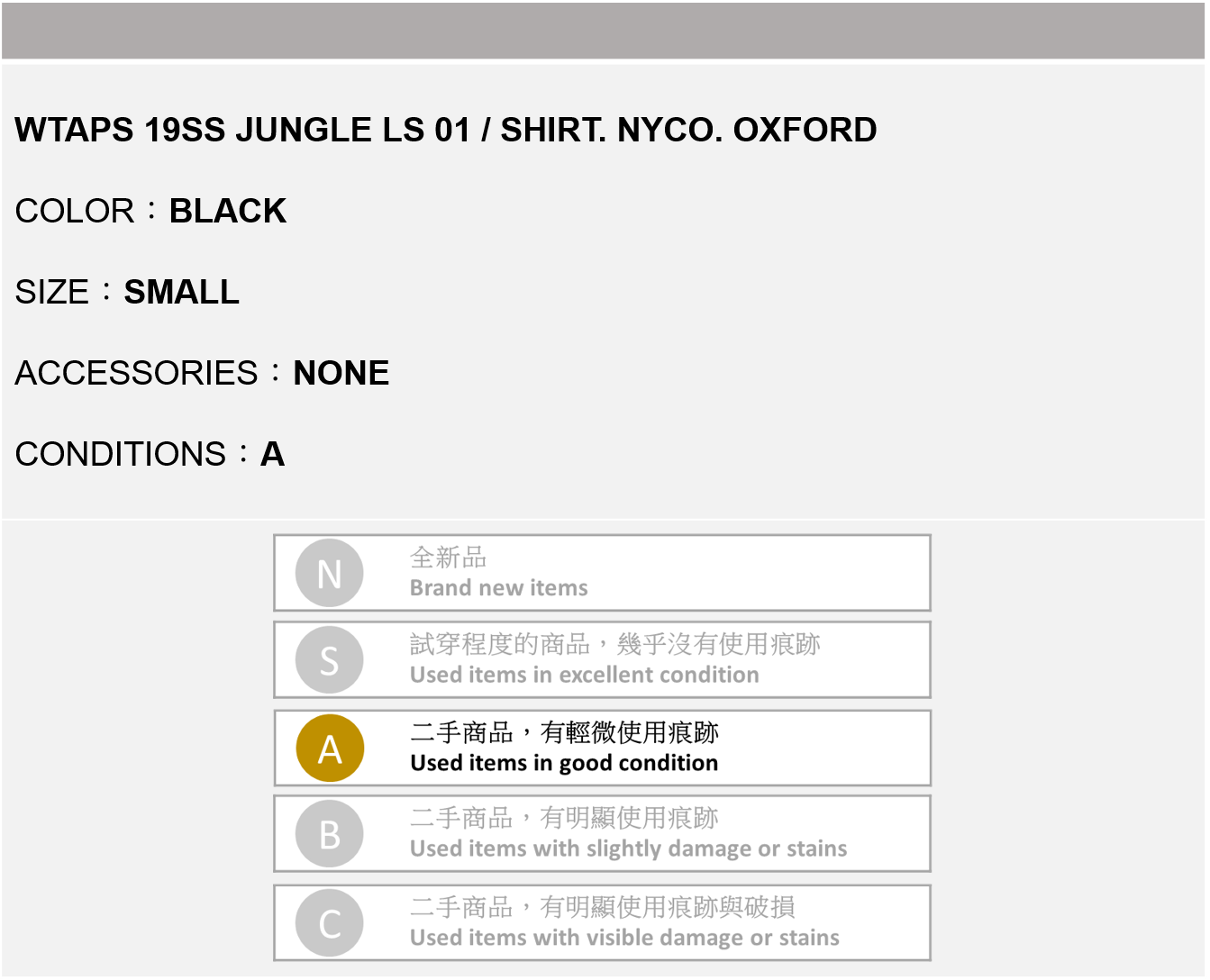 WTAPS 19SS JUNGLE LS 01 / SHIRT. NYCO. OXFORD

COLOR：BLACK

SIZE：SMALL

ACCESSORIES：NONE

CONDITIONS：A

N
全新品
Brand new items

S
試穿程度的商品，幾乎沒有使用痕跡
Used items in excellent condition

A
二手商品，有輕微使用痕跡
Used items in good condition

B
二手商品，有明顯使用痕跡
Used items with slightly damage or stains

C
二手商品，有明顯使用痕跡與破損
Used items with visible damage or stains