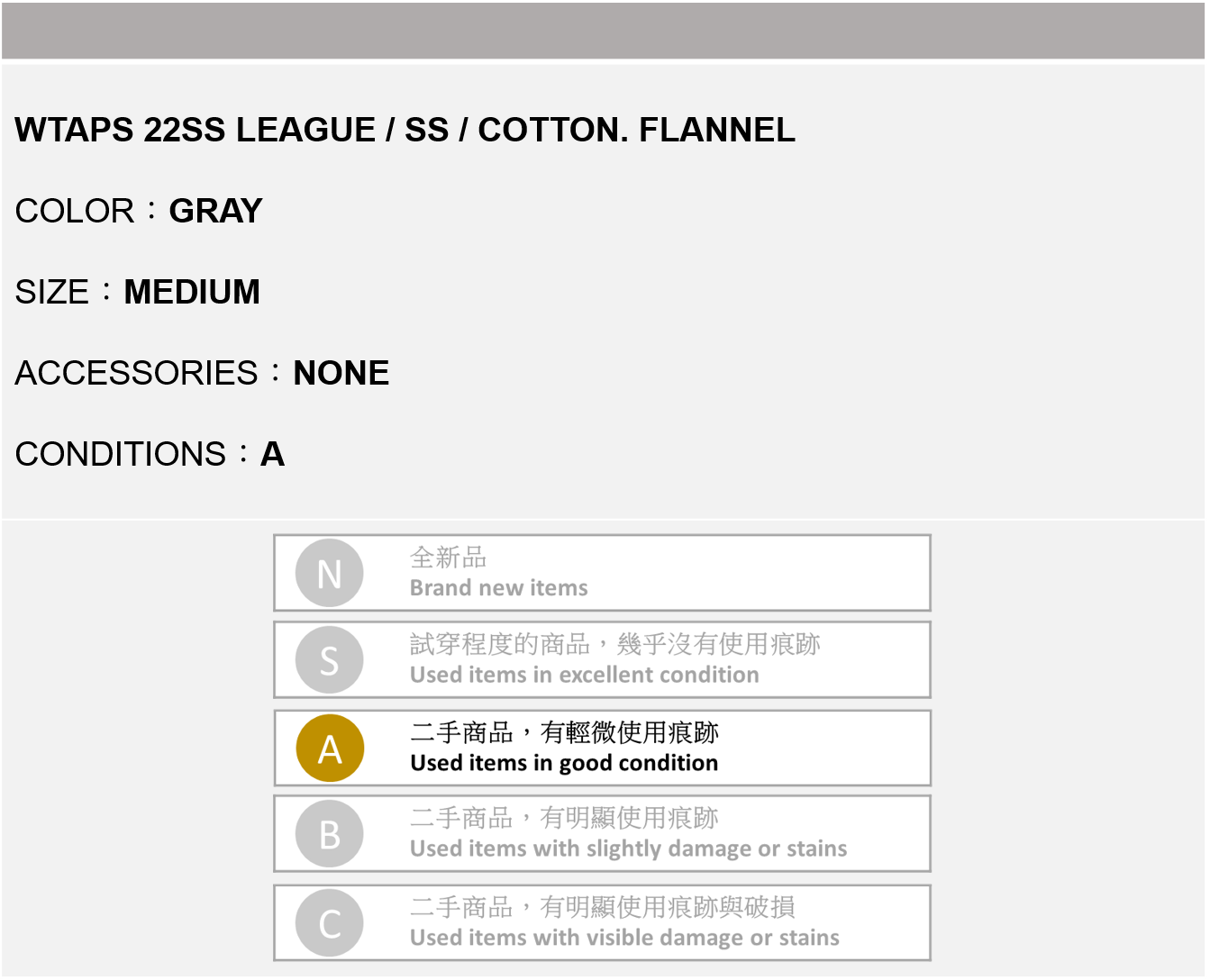 WTAPS 22SS LEAGUE / SS / COTTON. FLANNEL

COLOR：GRAY

SIZE：MEDIUM

ACCESSORIES：NONE

CONDITIONS：A

N
全新品
Brand new items

S
試穿程度的商品，幾乎沒有使用痕跡
Used items in excellent condition

A
二手商品，有輕微使用痕跡
Used items in good condition

B
二手商品，有明顯使用痕跡
Used items with slightly damage or stains

C
二手商品，有明顯使用痕跡與破損
Used items with visible damage or stains