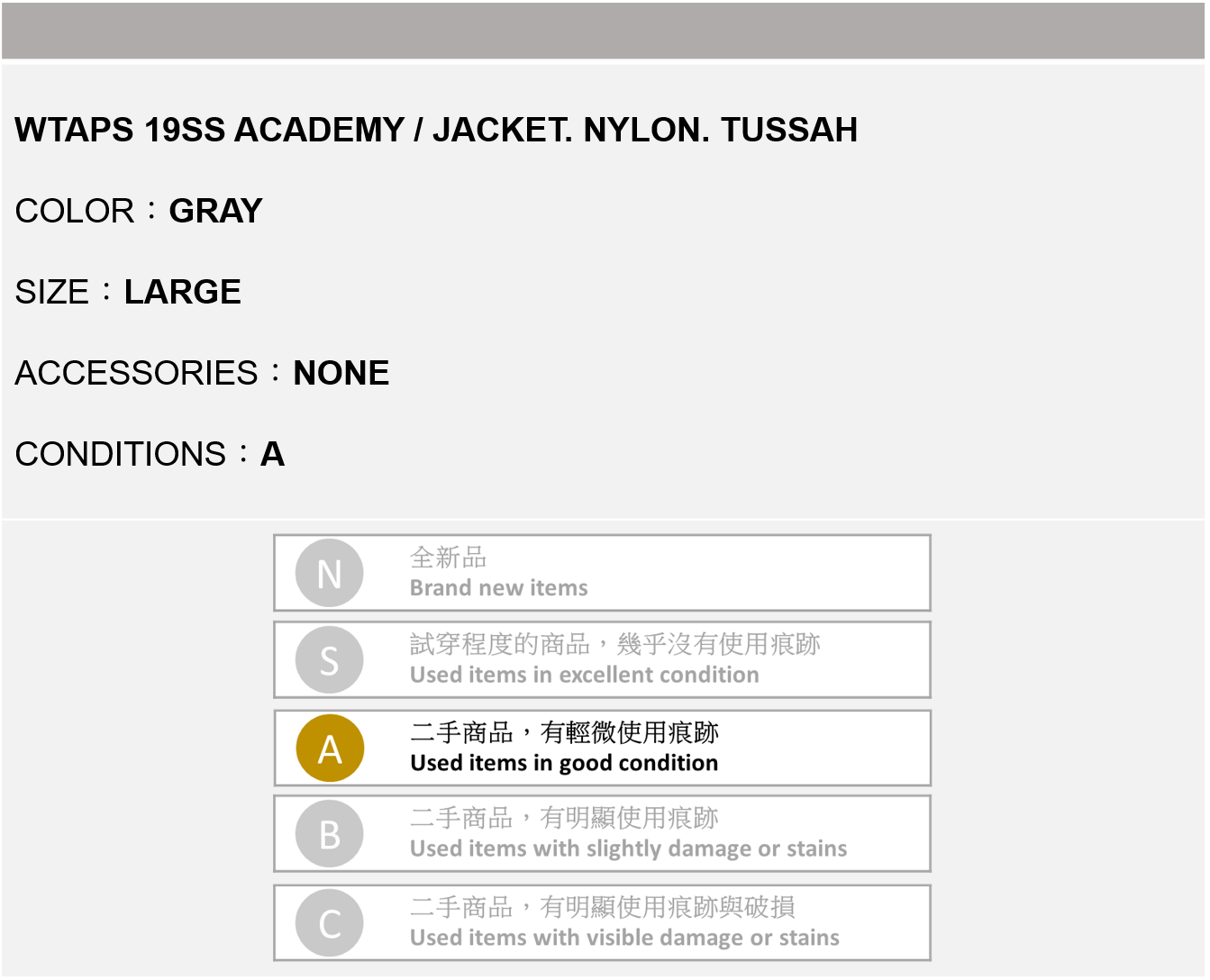 WTAPS 19SS ACADEMY / JACKET. NYLON. TUSSAH

COLOR：GRAY

SIZE：LARGE

ACCESSORIES：NONE

CONDITIONS：A

N
全新品
Brand new items

S
試穿程度的商品，幾乎沒有使用痕跡
Used items in excellent condition

A
二手商品，有輕微使用痕跡
Used items in good condition

B
二手商品，有明顯使用痕跡
Used items with slightly damage or stains

C
二手商品，有明顯使用痕跡與破損
Used items with visible damage or stains