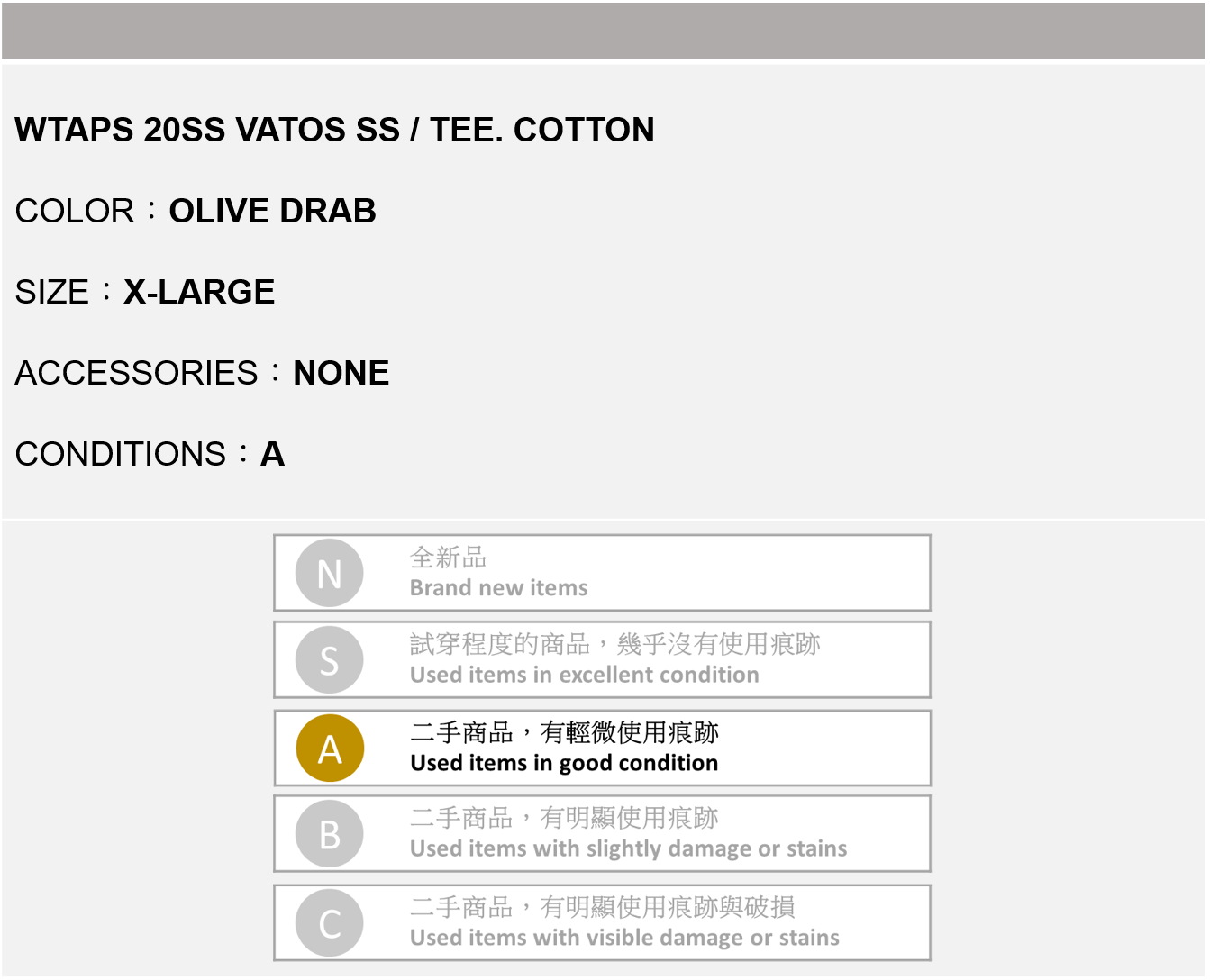 WTAPS 20SS VATOS SS / TEE. COTTON

COLOR：OLIVE DRAB

SIZE：X-LARGE

ACCESSORIES：NONE

CONDITIONS：A

N
全新品
Brand new items

S
試穿程度的商品，幾乎沒有使用痕跡
Used items in excellent condition

A
二手商品，有輕微使用痕跡
Used items in good condition

B
二手商品，有明顯使用痕跡
Used items with slightly damage or stains

C
二手商品，有明顯使用痕跡與破損
Used items with visible damage or stains