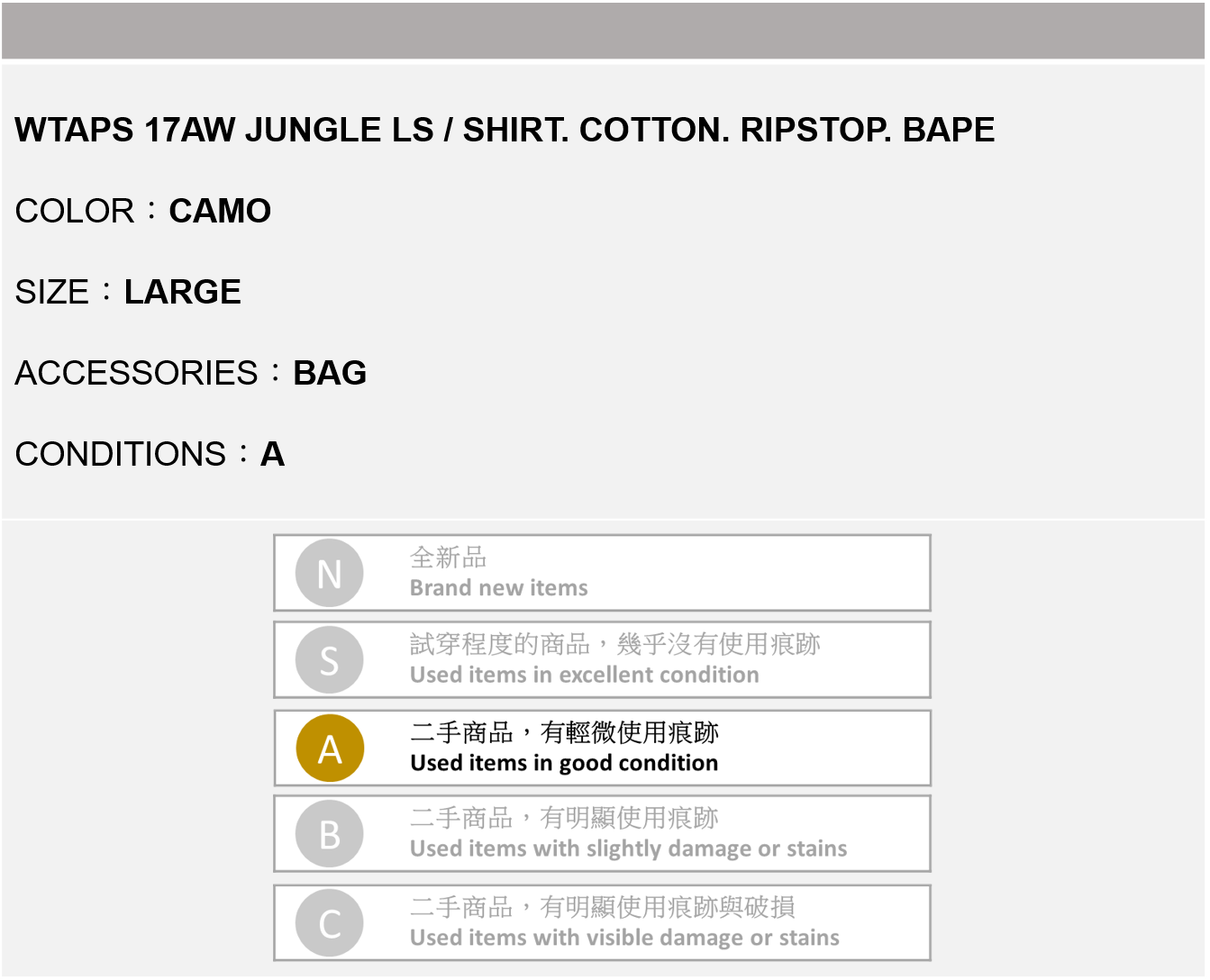 WTAPS 17AW JUNGLE LS / SHIRT. COTTON. RIPSTOP. BAPE

COLOR：CAMO

SIZE：LARGE

ACCESSORIES：BAG

CONDITIONS：A

N
全新品
Brand new items

S
試穿程度的商品，幾乎沒有使用痕跡
Used items in excellent condition

A
二手商品，有輕微使用痕跡
Used items in good condition

B
二手商品，有明顯使用痕跡
Used items with slightly damage or stains

C
二手商品，有明顯使用痕跡與破損
Used items with visible damage or stains