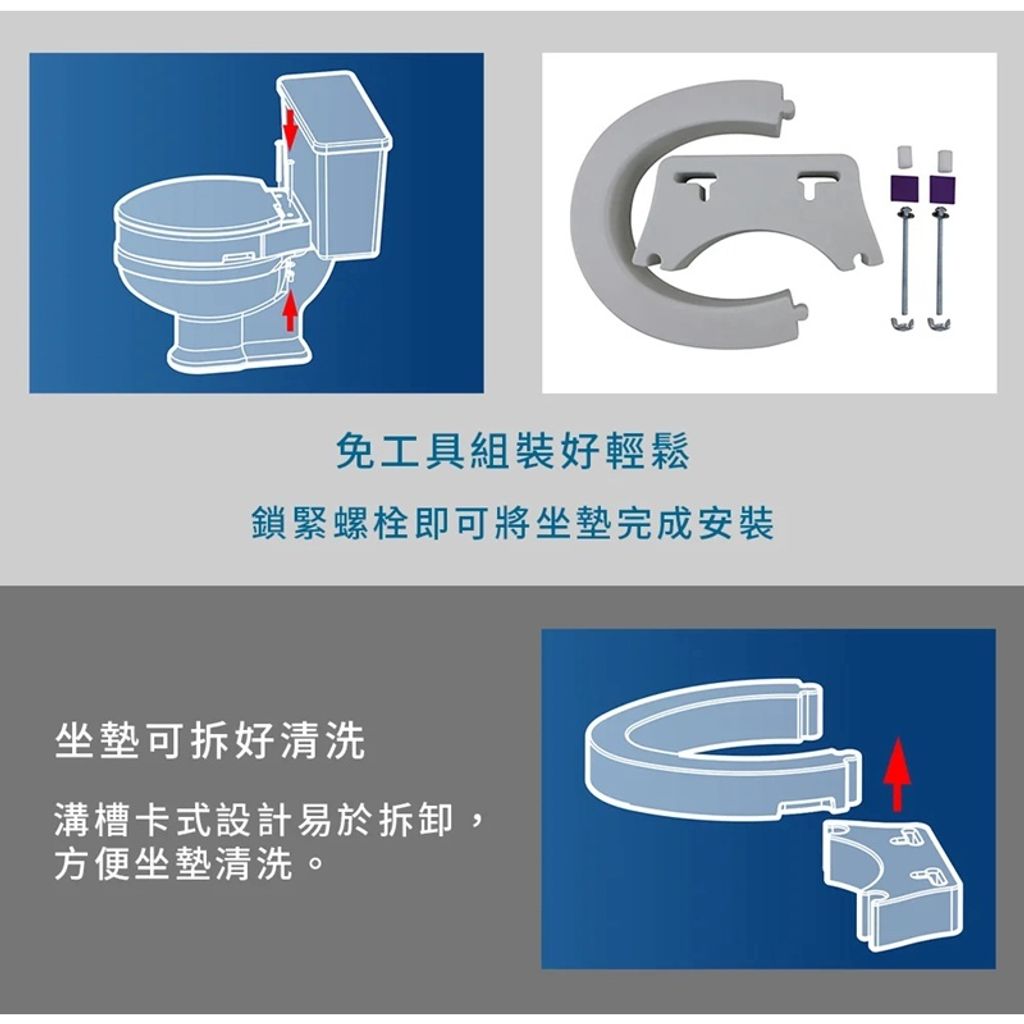 免工具組裝好輕鬆

鎖緊螺栓即可將坐墊完成安裝

坐墊可拆好清洗

溝槽卡式設計易於拆卸，方便坐墊清洗。