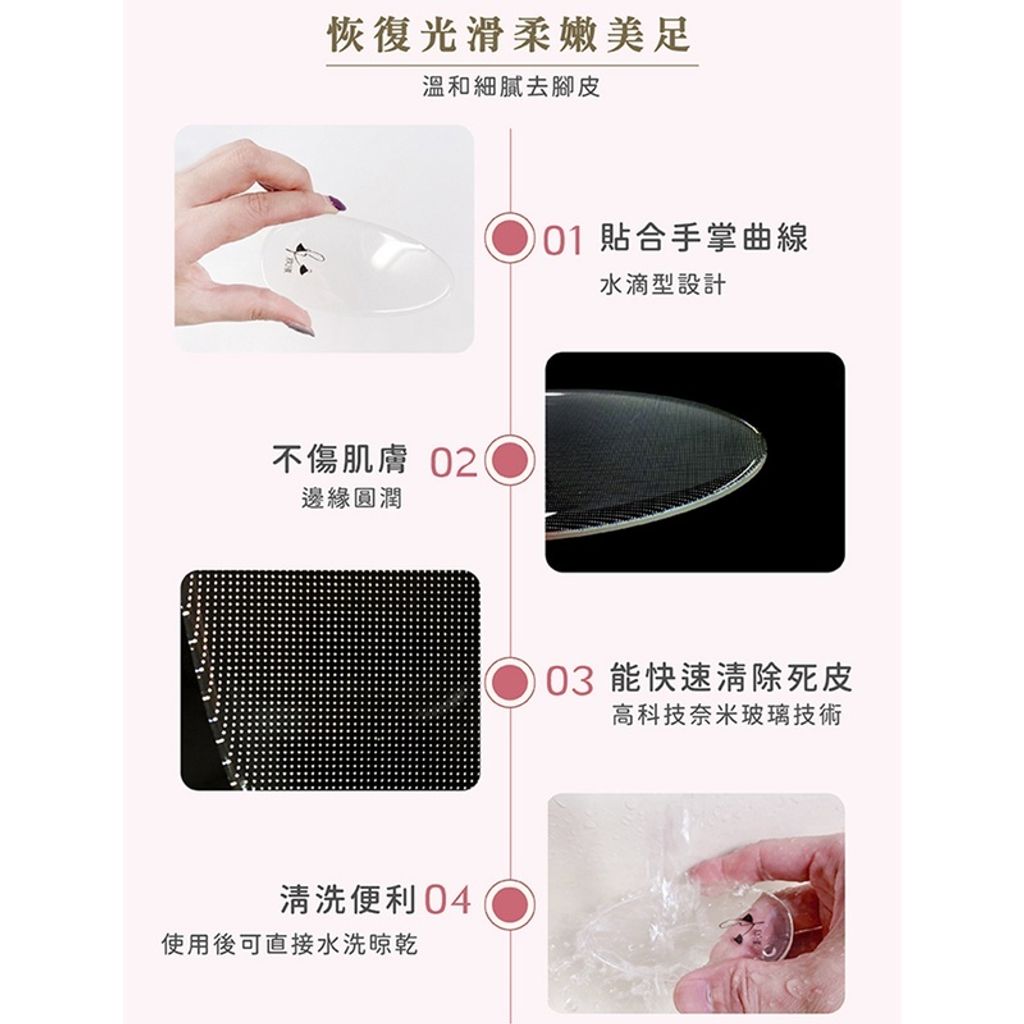 恢復光滑柔嫩美足

溫和細膩去腳皮

01 貼合手掌曲線

水滴型設計

不傷肌膚 02

邊緣圓潤

03 能快速清除死皮

高科技奈米玻璃技術

清洗便利 04

使用後可直接水洗晾乾