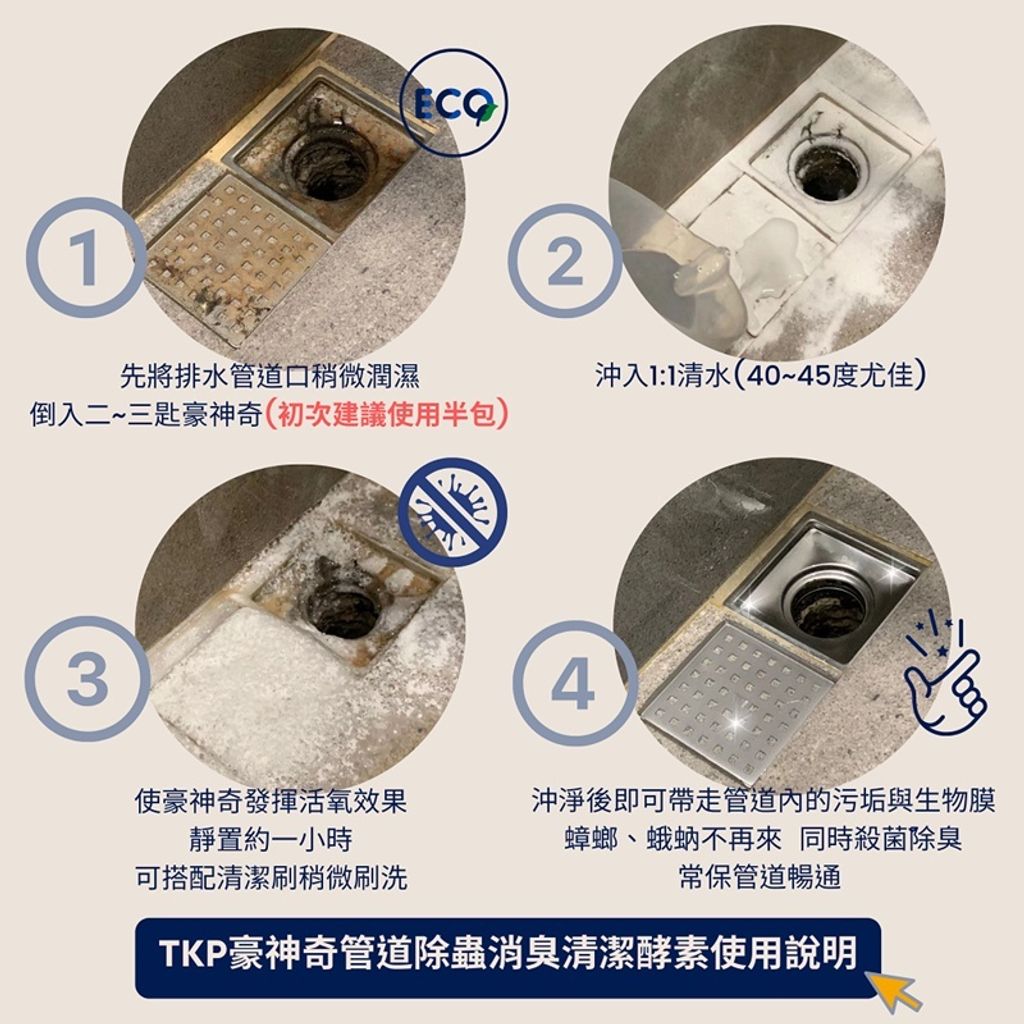 ECO

1

先將排水管道口稍微潤濕
倒入二~三匙豪神奇(初次建議使用半包)

2

沖入1:1清水(40~45度尤佳)

3

使豪神奇發揮活氧效果
靜置約一小時
可搭配清潔刷稍微刷洗

4

沖淨後即可帶走管道內的污垢與生物膜
蟑螂、蛾蚋不再來 同時殺菌除臭
常保管道暢通

TKP豪神奇管道除蟲消臭清潔酵素使用說明