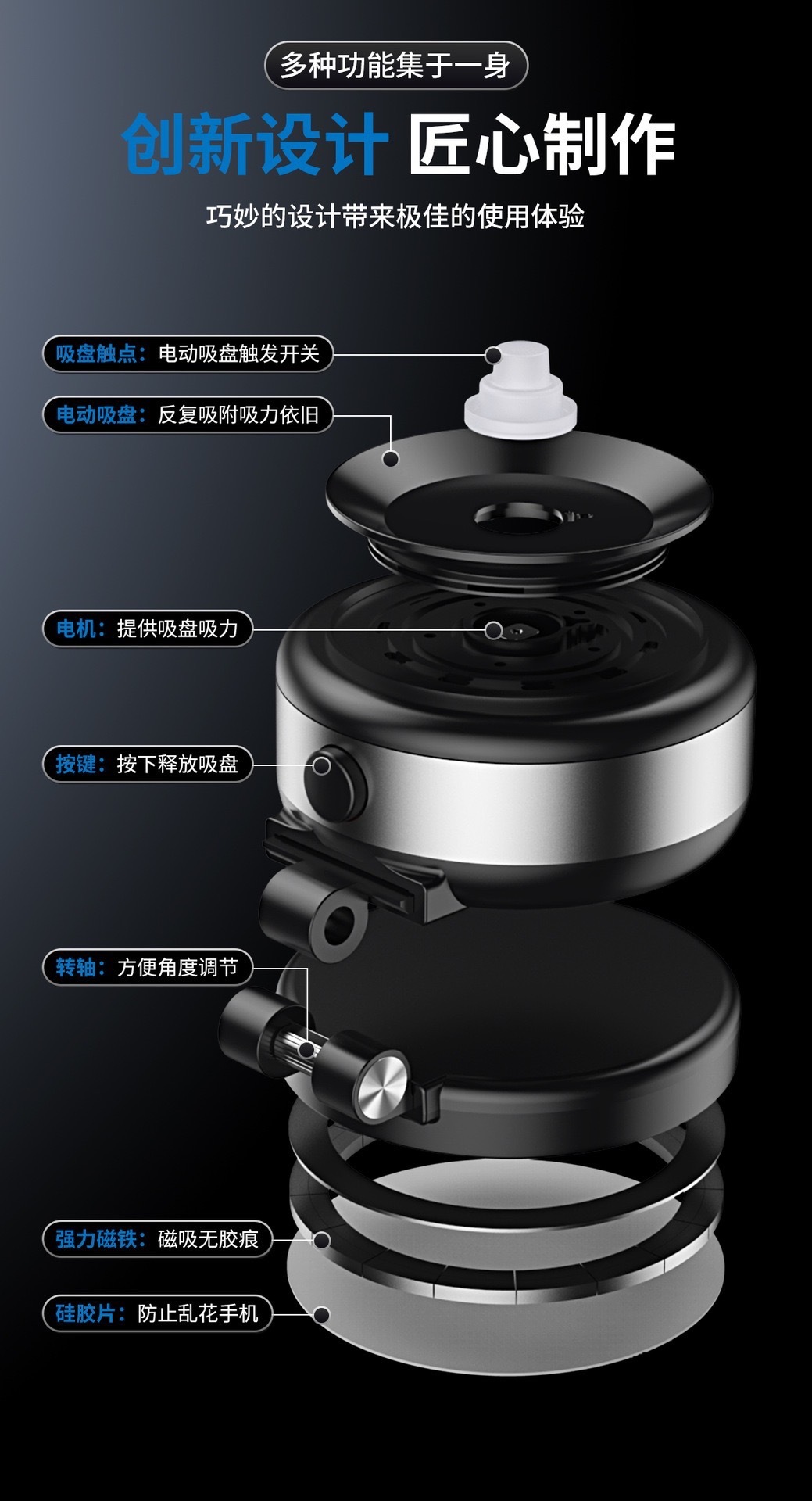 多种功能集于一身

创新设计 匠心制作

巧妙的设计带来极佳的使用体验

吸盘触点：电动吸盘触发开关

电动吸盘：反复吸附吸力依旧

电机：提供吸盘吸力

按键：按下释放吸盘

转轴：方便角度调节

强力磁铁：磁吸无胶痕

硅胶片：防止乱花手机