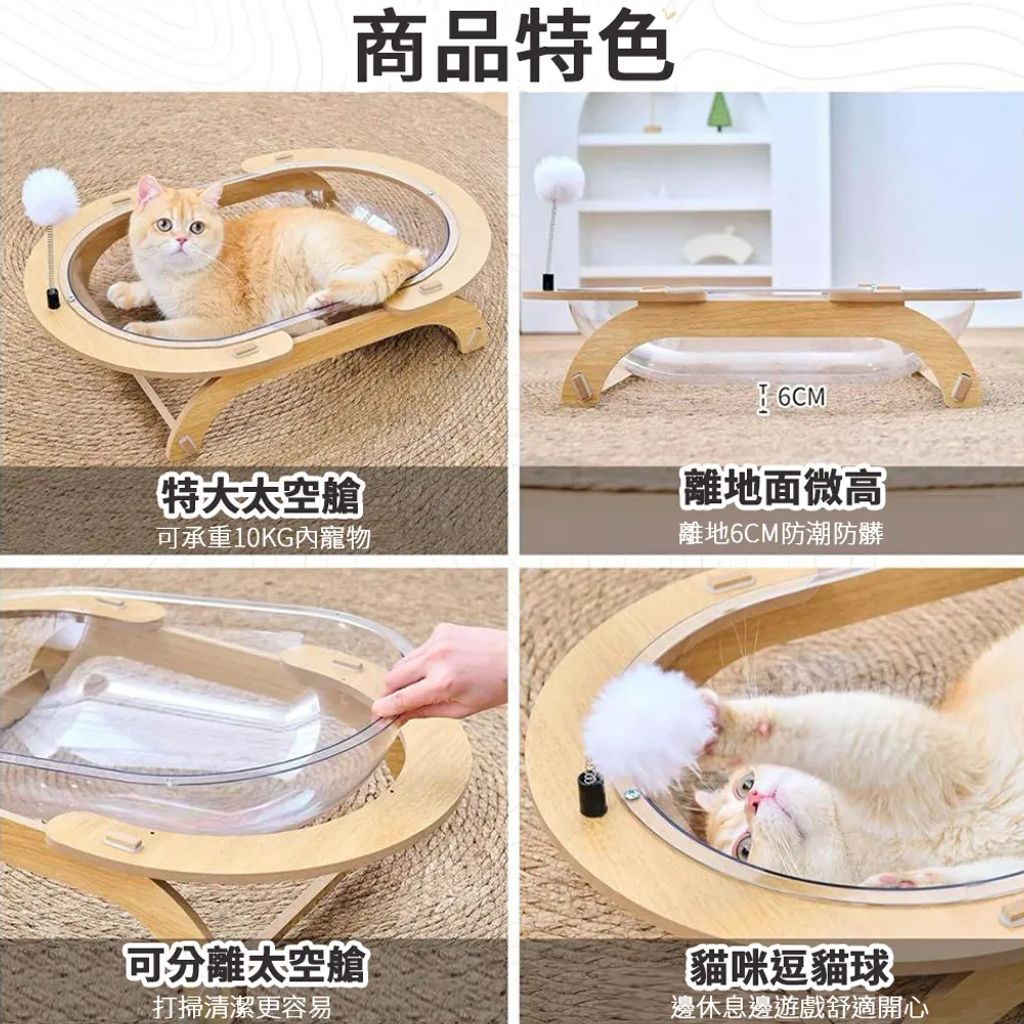 商品特色

6CM

特大太空艙
可承重10KG內寵物

離地面微高
離地6CM防潮防髒

可分離太空艙
打掃清潔更容易

貓咪逗貓球
邊休息邊遊戲舒適開心