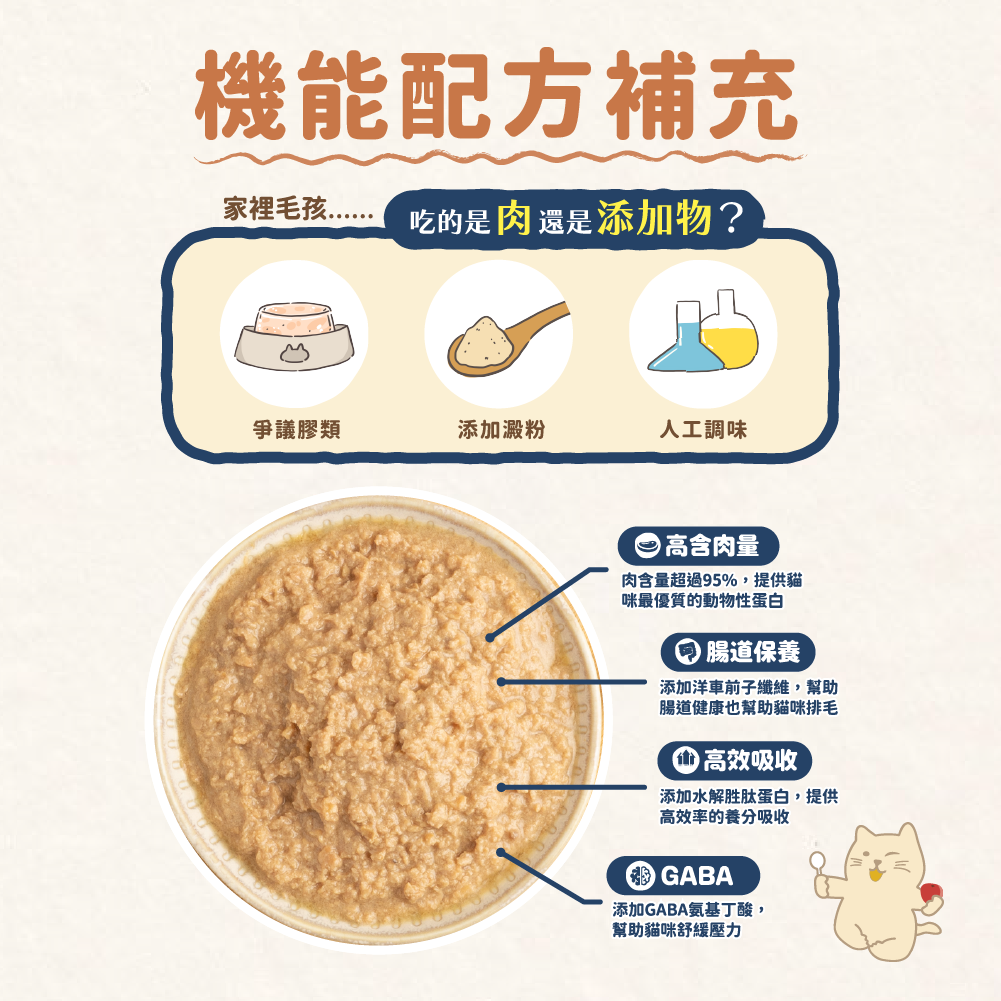 機能配方補充

家裡毛孩……

吃的是肉還是添加物？

爭議膠類

添加澱粉

人工調味

高含肉量

肉含量超過95%，提供貓咪最優質的動物性蛋白

腸道保養

添加洋車前子纖維，幫助腸道健康也幫助貓咪排毛

高效吸收

添加水解胜肽蛋白，提供高效率的養分吸收

GABA

添加GABA氨基丁酸，幫助貓咪舒緩壓力