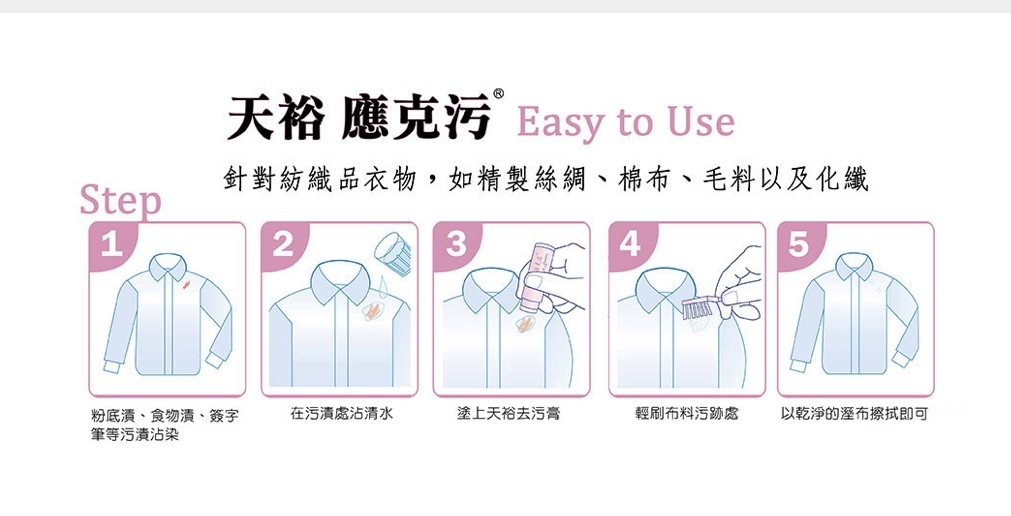 天裕 應克污® Easy to Use

針對紡織品衣物，如精製絲綢、棉布、毛料以及化纖

Step

1

2

3

4

5

粉底漬、食物漬、簽字筆等污漬沾染

在污漬處沾清水

塗上天裕去污膏

輕刷布料污跡處

以乾淨的溼布擦拭即可