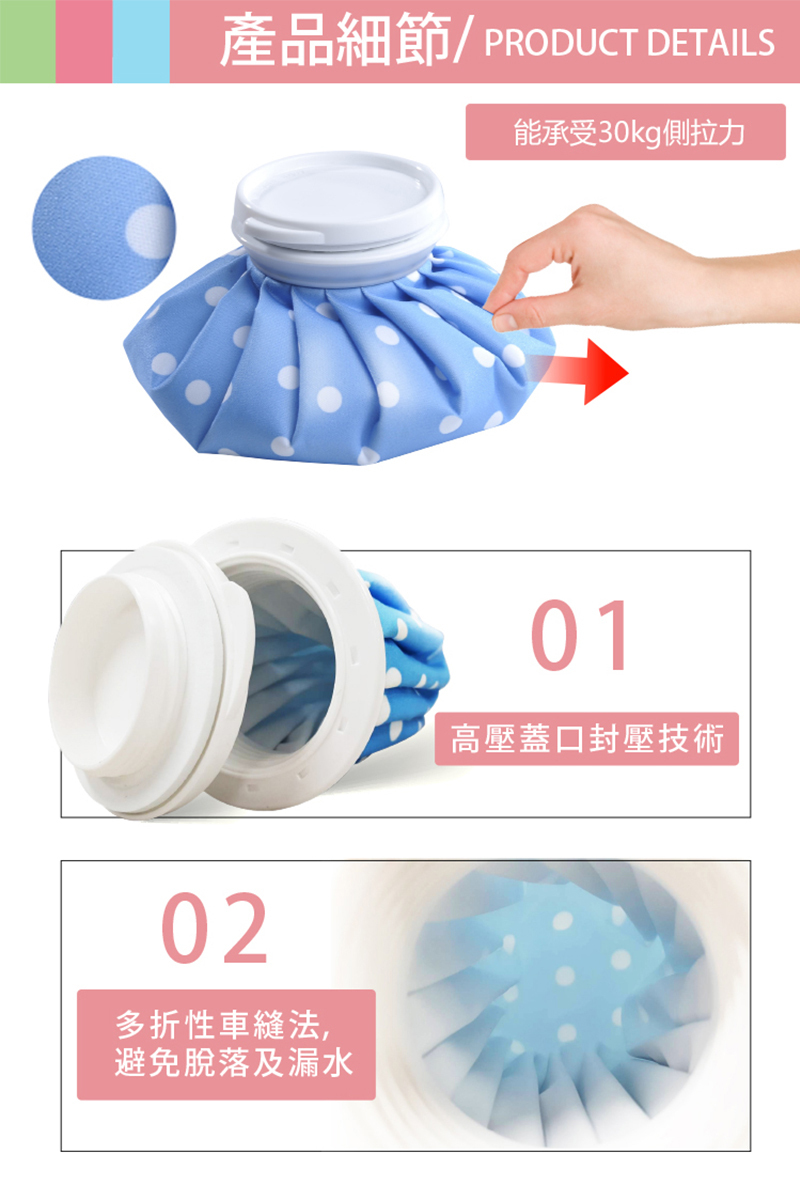 產品細節/ PRODUCT DETAILS

能承受30kg側拉力

01

高壓蓋口封壓技術

02

多折性車縫法,
避免脫落及漏水