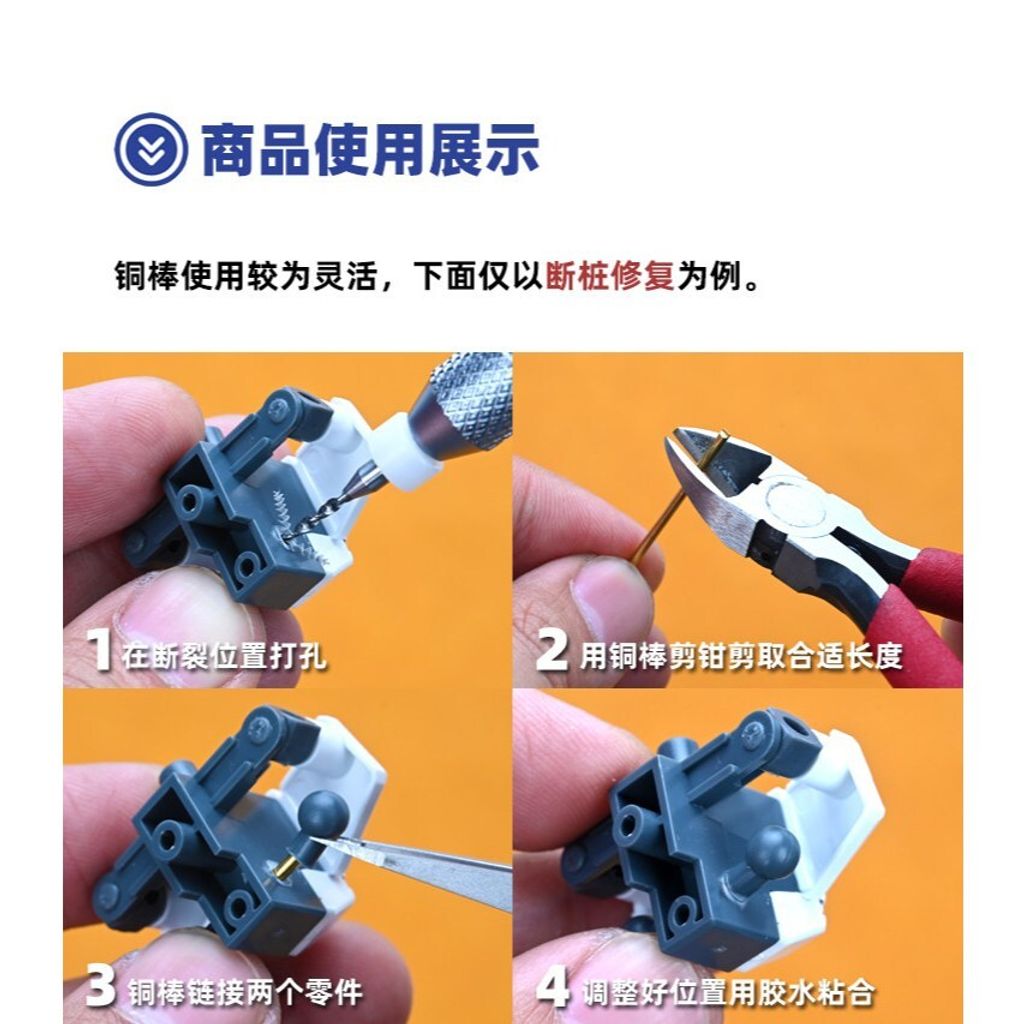 商品使用展示

铜棒使用较为灵活，下面仅以断桩修复为例。

1 在断裂位置打孔

2 用铜棒剪钳剪取合适长度

3 铜棒链接两个零件

4 调整好位置用胶水粘合