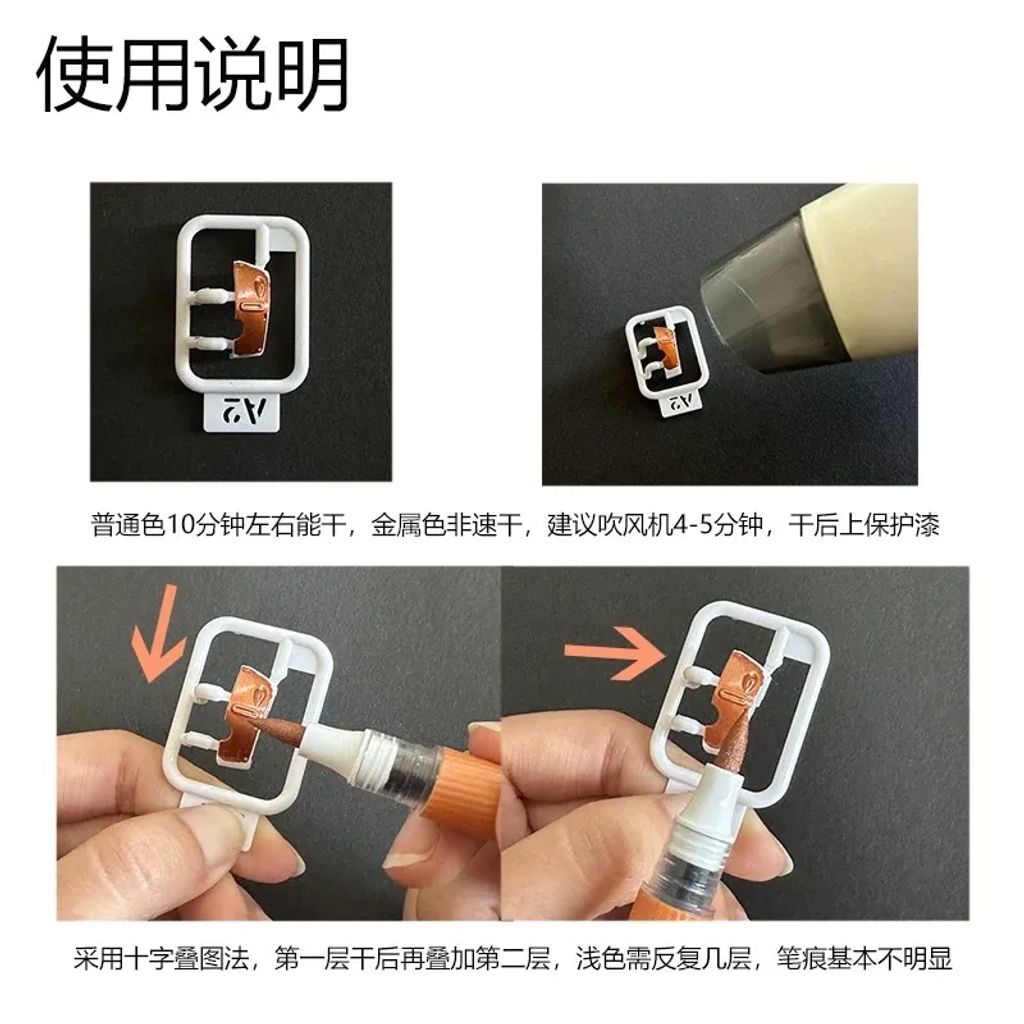 使用说明

A2

A2

普通色10分钟左右能干，金属色非速干，建议吹风机4-5分钟，干后上保护漆

采用十字叠图法，第一层干后再叠加第二层，浅色需反复几层，笔痕基本不明显