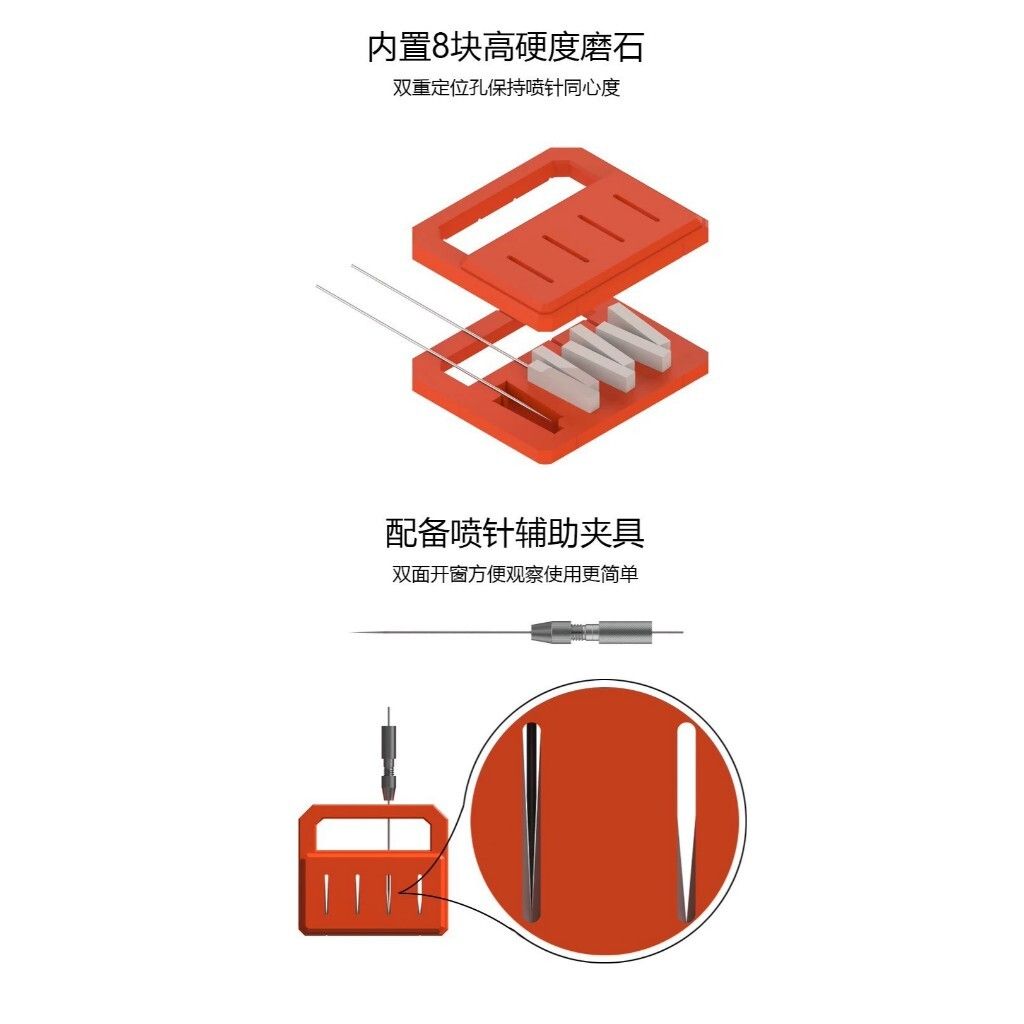 内置8块高硬度磨石

双重定位孔保持喷针同心度

配备喷针辅助夹具

双面开窗方便观察使用更简单