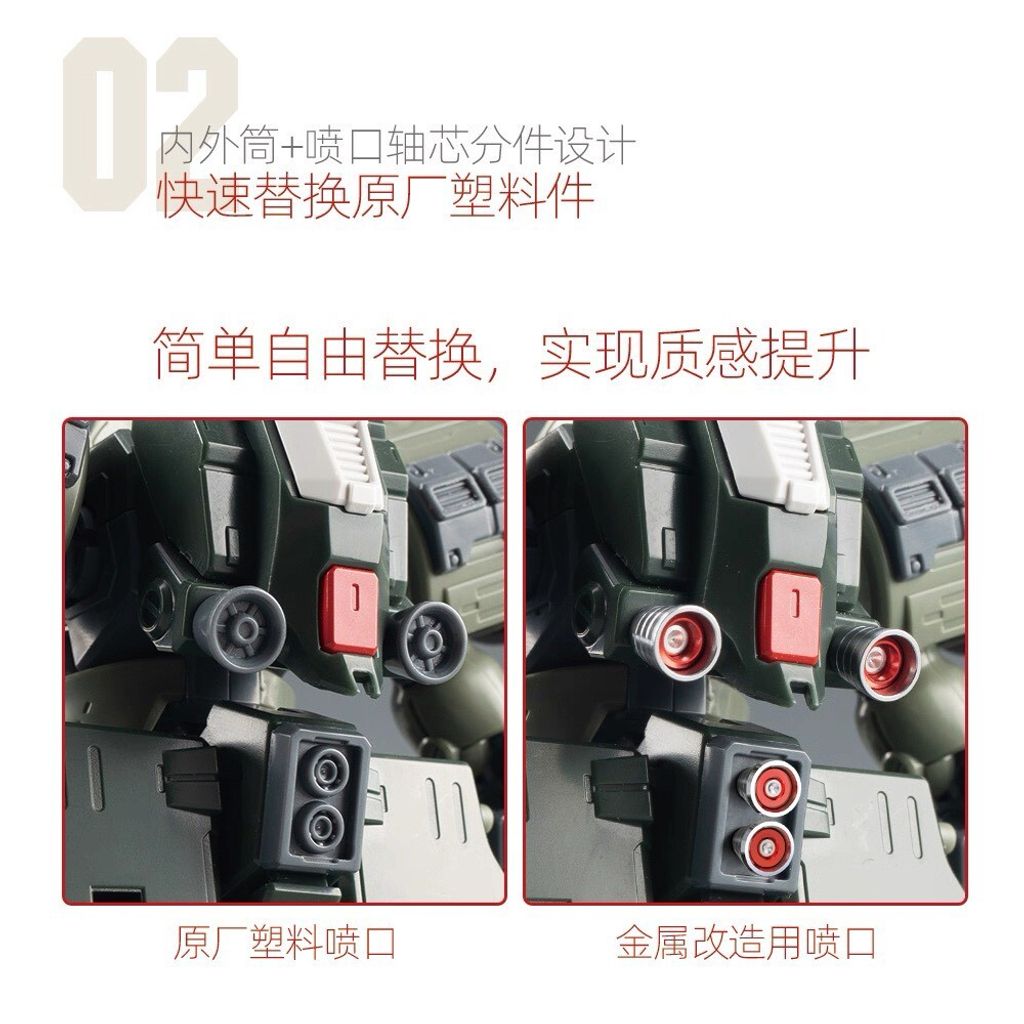 02
内外筒+喷口轴芯分件设计
快速替换原厂塑料件

简单自由替换，实现质感提升

1

1

原厂塑料喷口

金属改造用喷口