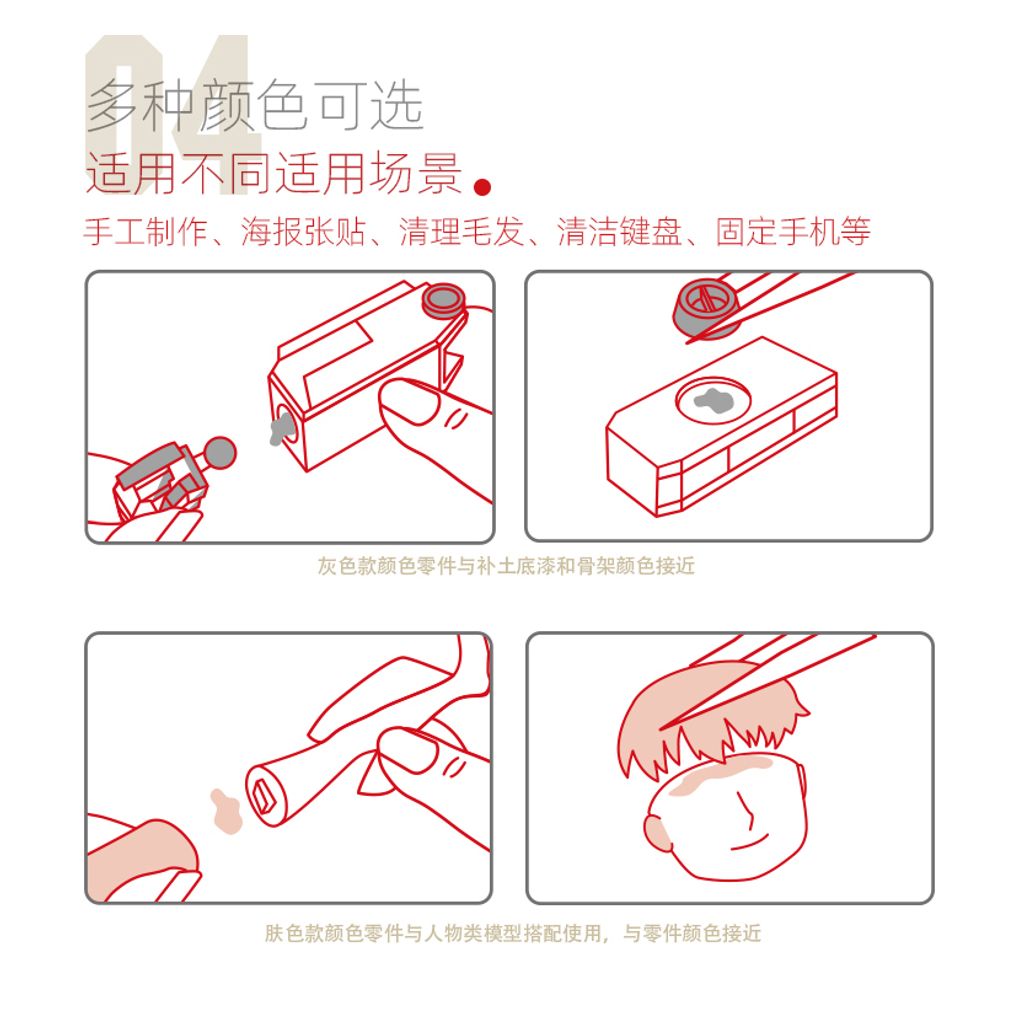 04

多种颜色可选

适用不同适用场景

手工制作、海报张贴、清理毛发、清洁键盘、固定手机等

灰色款颜色零件与补土底漆和骨架颜色接近

肤色款颜色零件与人物类模型搭配使用，与零件颜色接近