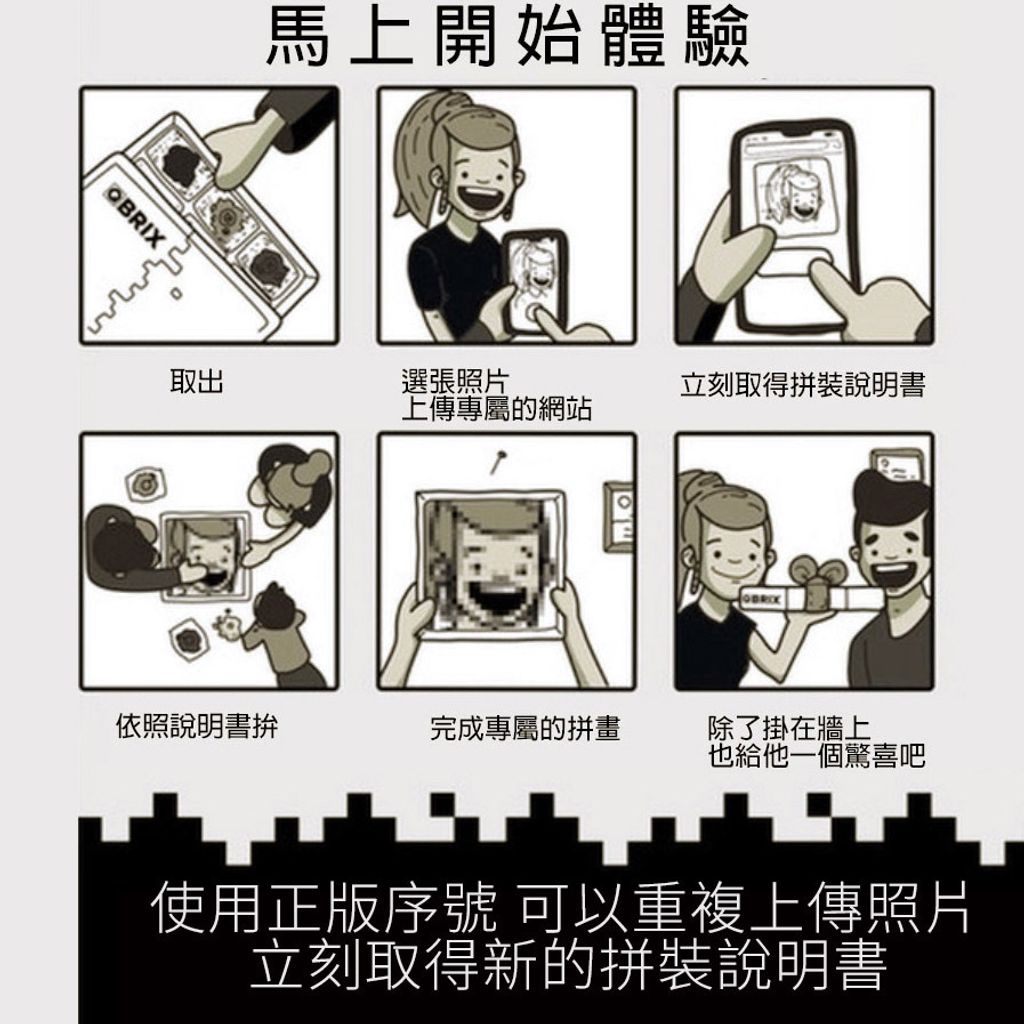 馬上開始體驗

BRIX

取出

選張照片
上傳專屬的網站

立刻取得拼裝說明書

依照說明書拚

完成專屬的拼畫

BRIX

除了掛在牆上
也給他一個驚喜吧

使用正版序號 可以重複上傳照片
立刻取得新的拼裝說明書