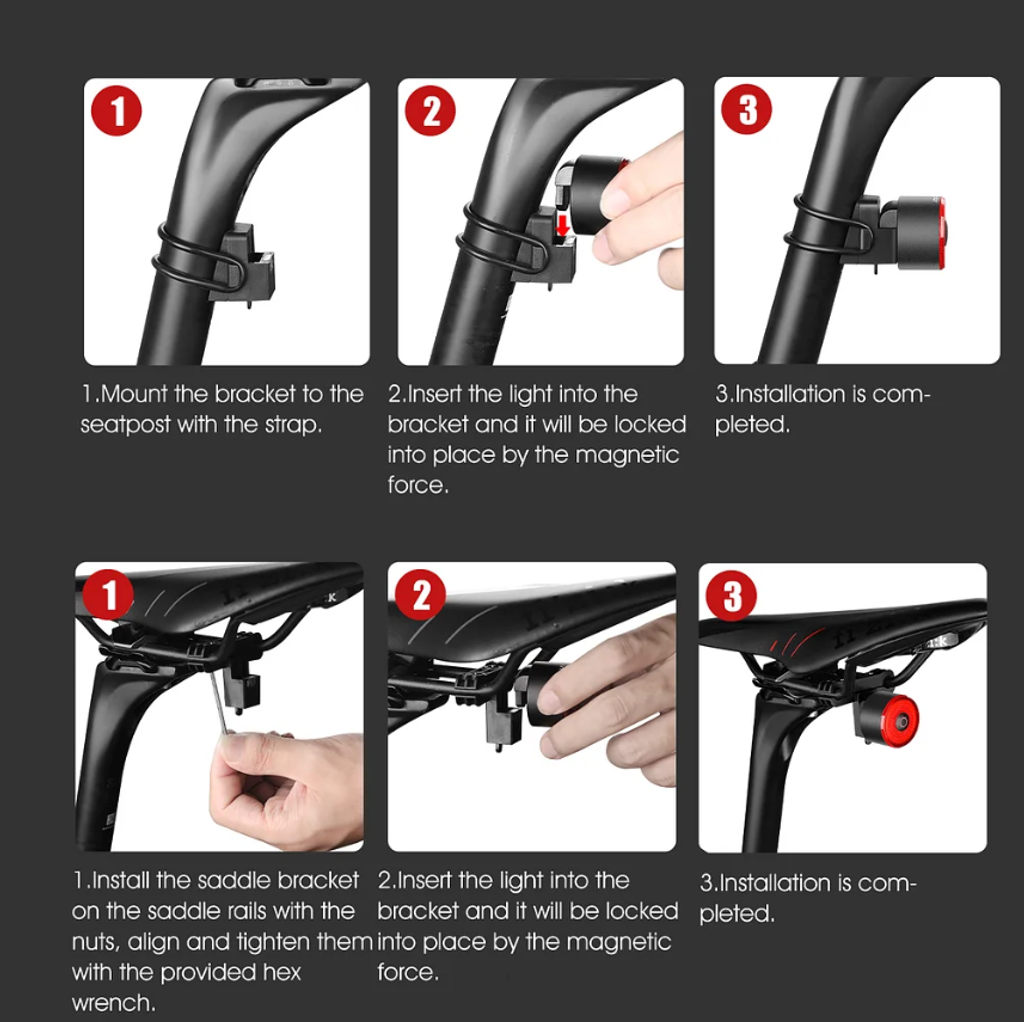 1

2

3

1.Mount the bracket to the seatpost with the strap.

2.Insert the light into the bracket and it will be locked into place by the magnetic force.

3.Installation is completed.

1

2

3

1.Install the saddle bracket on the saddle rails with the nuts, align and tighten them with the provided hex wrench.

2.Insert the light into the bracket and it will be locked into place by the magnetic force.

3.Installation is completed.