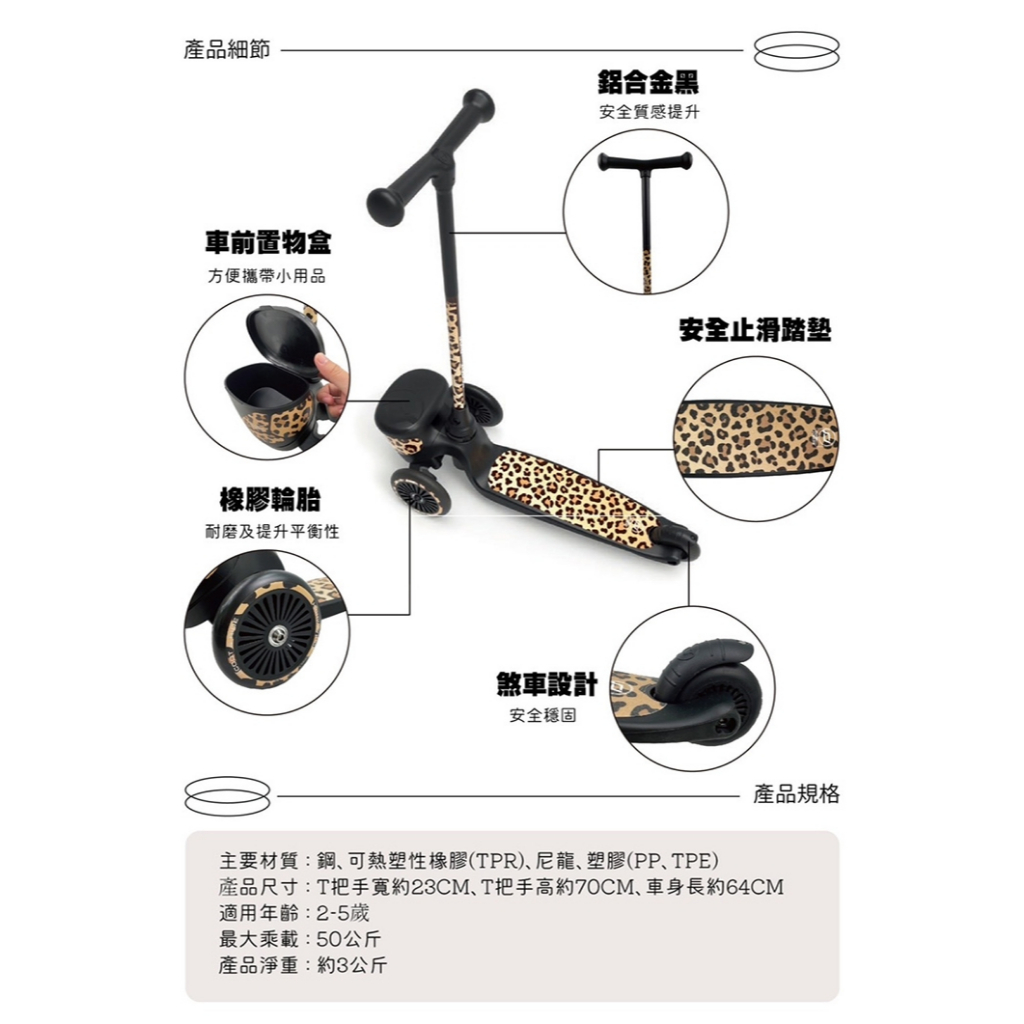 產品細節

鋁合金黑
安全質感提升

車前置物盒
方便攜帶小用品

安全止滑踏墊

橡膠輪胎
耐磨及提升平衡性

煞車設計
安全穩固

產品規格

主要材質：鋼、可熱塑性橡膠(TPR)、尼龍、塑膠(PP、TPE)
產品尺寸：T把手寬約23CM、T把手高約70CM、車身長約64CM
適用年齡：2-5歲
最大乘載：50公斤
產品淨重：約3公斤