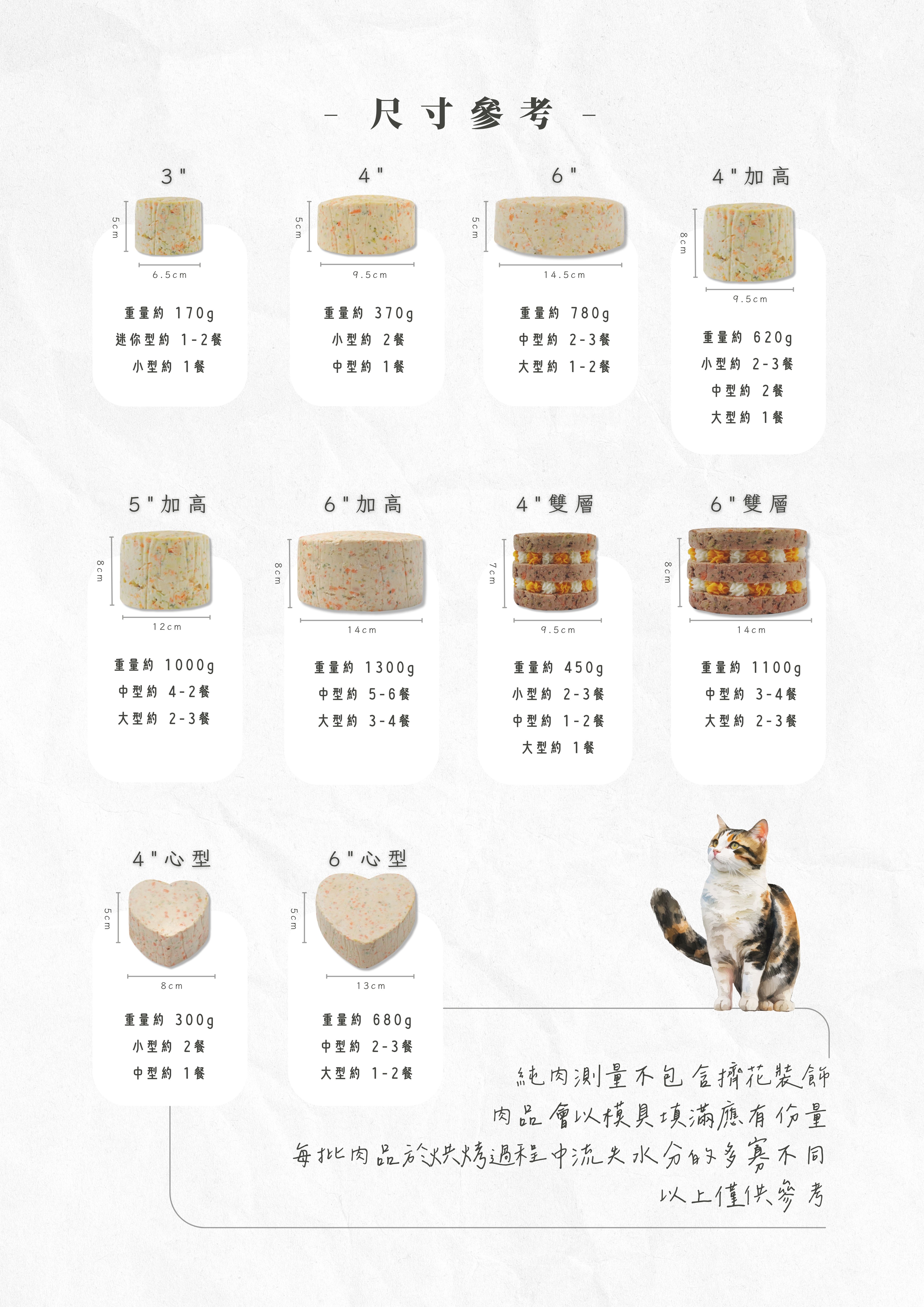 - 尺寸參考 -

3"
5cm
6.5cm
重量約 170g
迷你型約 1-2餐
小型約 1餐

4"
5cm
9.5cm
重量約 370g
小型約 2餐
中型約 1餐

6"
5cm
14.5cm
重量約 780g
中型約 2-3餐
大型約 1-2餐

4"加高
8cm
9.5cm
重量約 620g
小型約 2-3餐
中型約 2餐
大型約 1餐

5"加高
8cm
12cm
重量約 1000g
中型約 4-2餐
大型約 2-3餐

6"加高
8cm
14cm
重量約 1300g
中型約 5-6餐
大型約 3-4餐

4"雙層
7cm
9.5cm
重量約 450g
小型約 2-3餐
中型約 1-2餐
大型約 1餐

6"雙層
8cm
14cm
重量約 1100g
中型約 3-4餐
大型約 2-3餐

4"心型
5cm
8cm
重量約 300g
小型約 2餐
中型約 1餐

6"心型
5cm
13cm
重量約 680g
中型約 2-3餐
大型約 1-2餐

純肉測量不包含擠花裝飾
肉品會以模具填滿應有份量
每批肉品於烘烤過程中流失水分的多寡不同
以上僅供參考