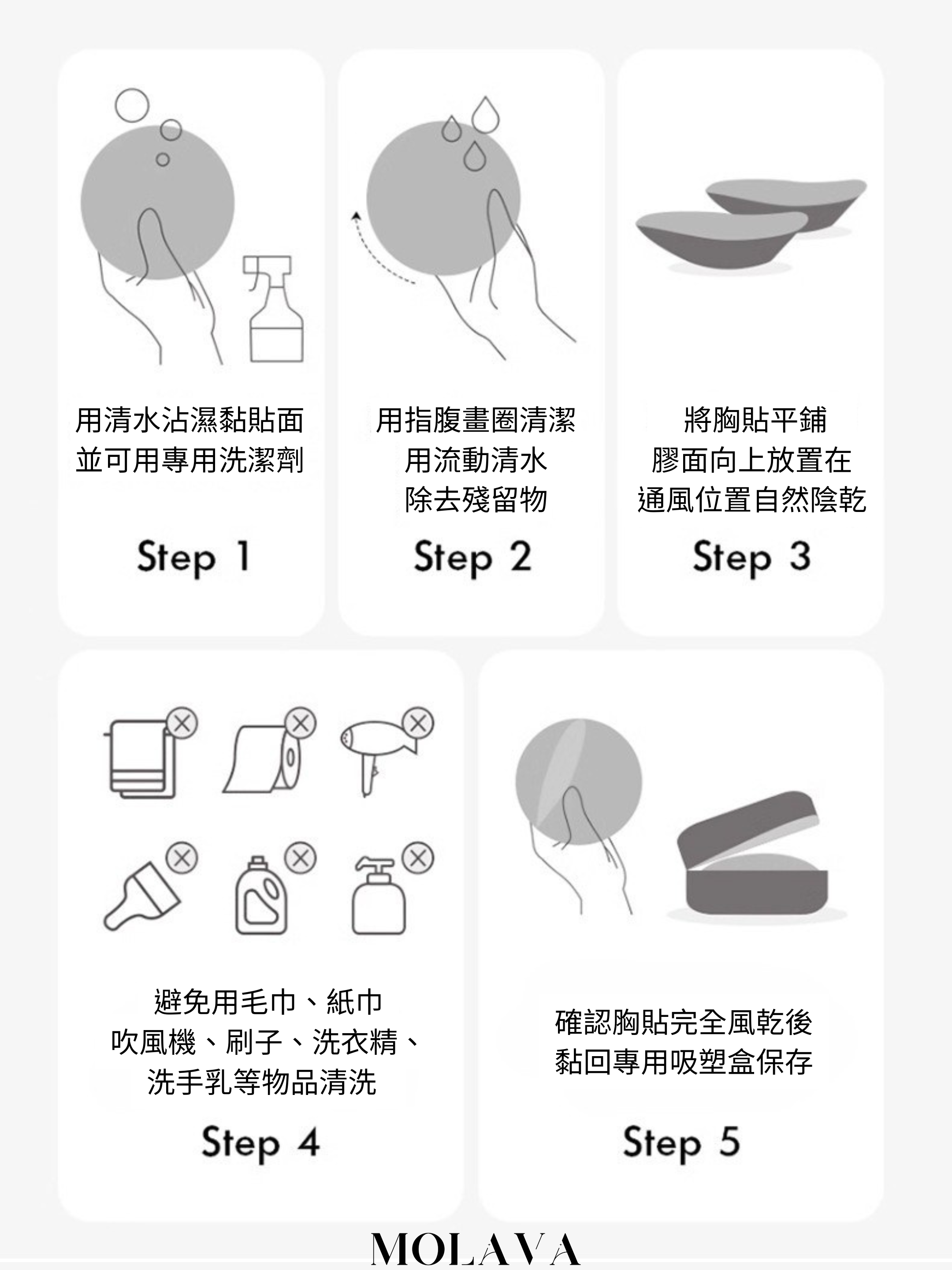 用清水沾濕黏貼面
並可用專用洗潔劑

Step 1

用指腹畫圈清潔
用流動清水
除去殘留物

Step 2

將胸貼平鋪
膠面向上放置在
通風位置自然陰乾

Step 3

避免用毛巾、紙巾
吹風機、刷子、洗衣精、
洗手乳等物品清洗

Step 4

確認胸貼完全風乾後
黏回專用吸塑盒保存

Step 5

MOLAVA