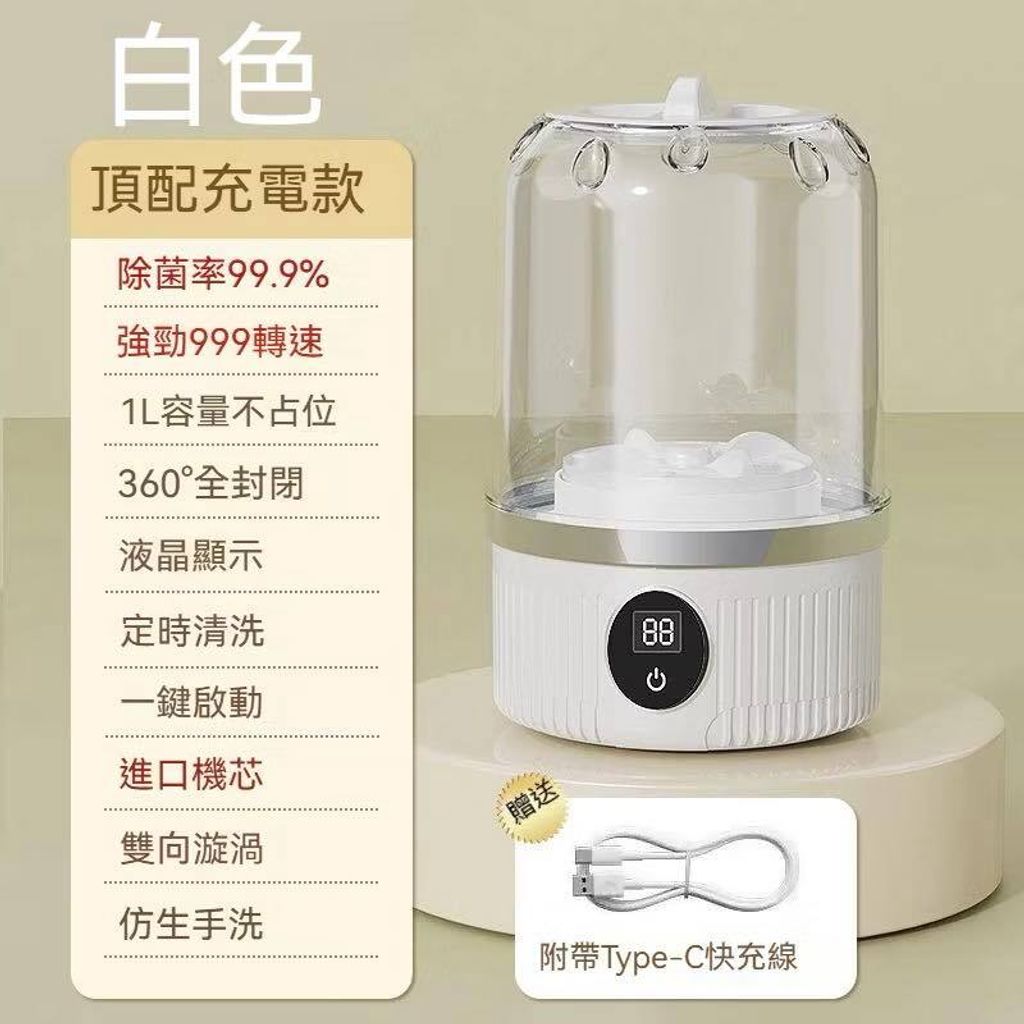 白色

頂配充電款

除菌率99.9%

強勁999轉速

1L容量不占位

360°全封閉

液晶顯示

定時清洗

一鍵啟動

進口機芯

雙向漩渦

仿生手洗

88

贈送

附帶Type-C快充線