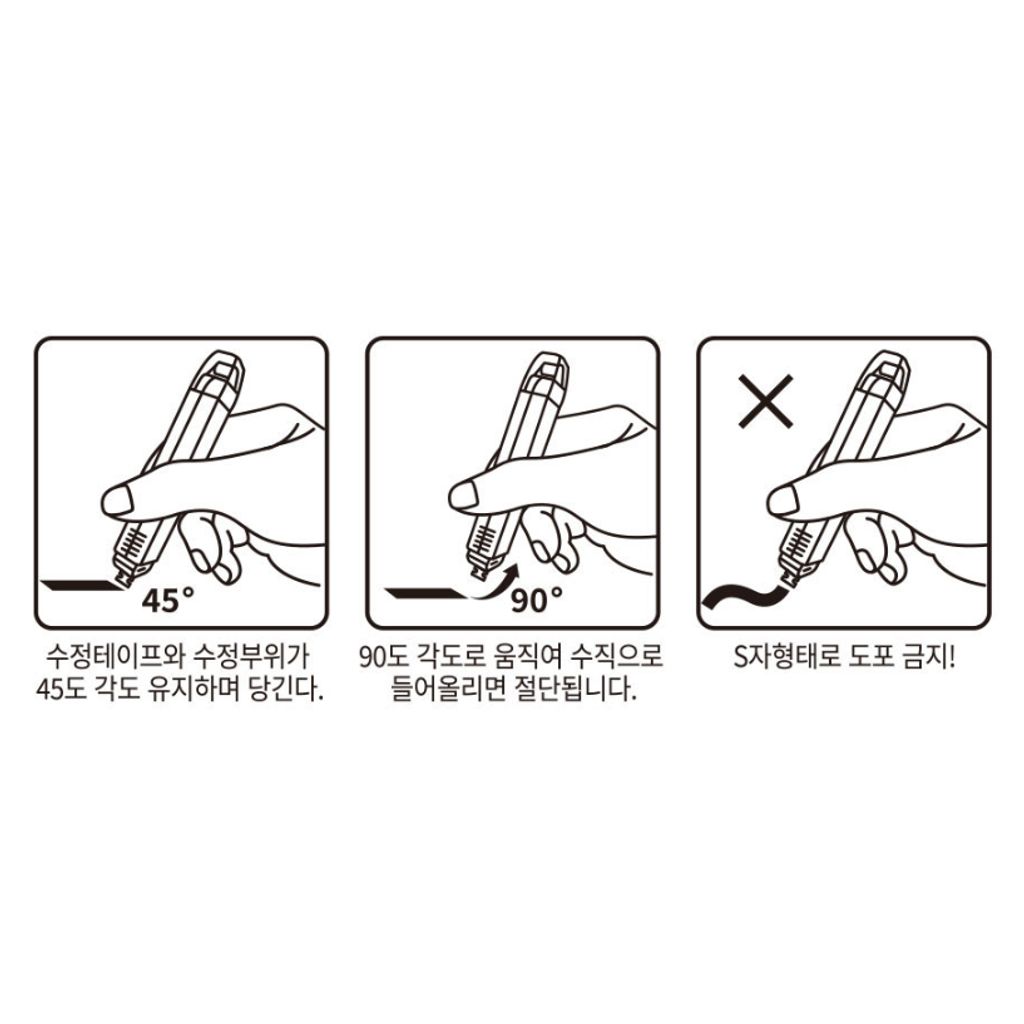 45°

수정테이프와 수정부위가
45도 각도 유지하며 당긴다.

90°

90도 각도로 움직여 수직으로
들어올리면 절단됩니다.

S자형태로 도포 금지!